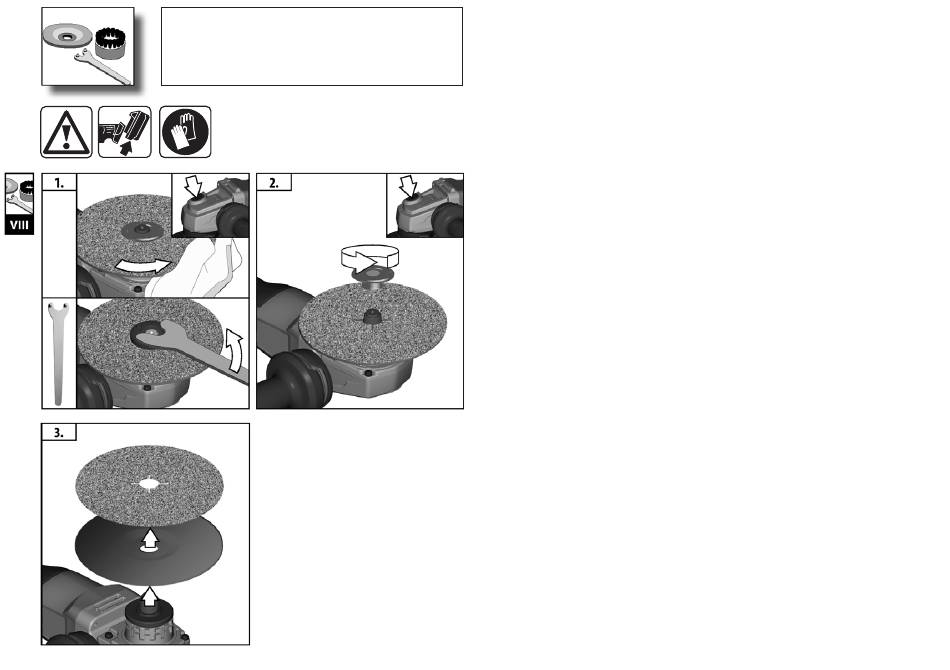 VIII

1.

2.

3.