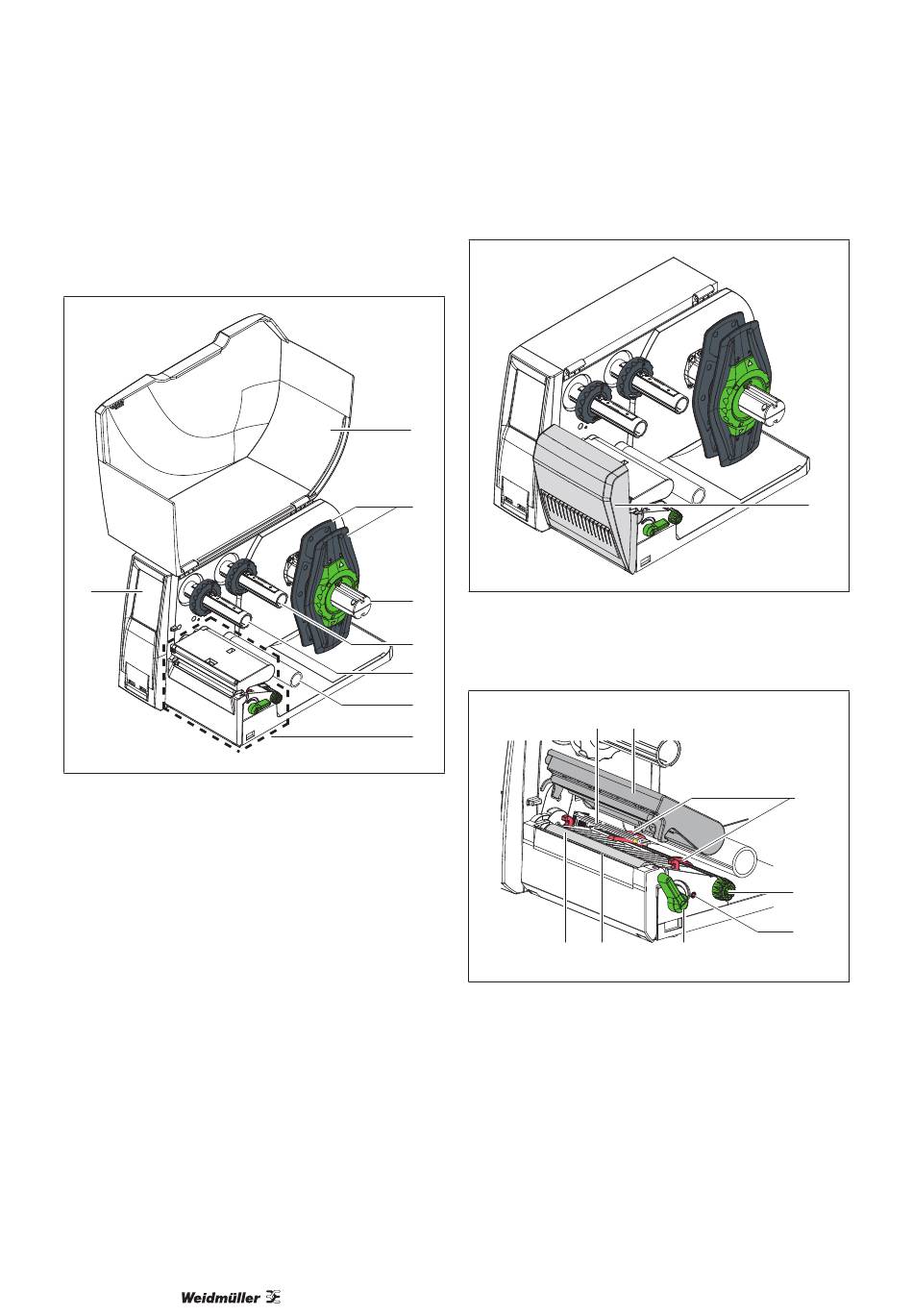 Weidmüller