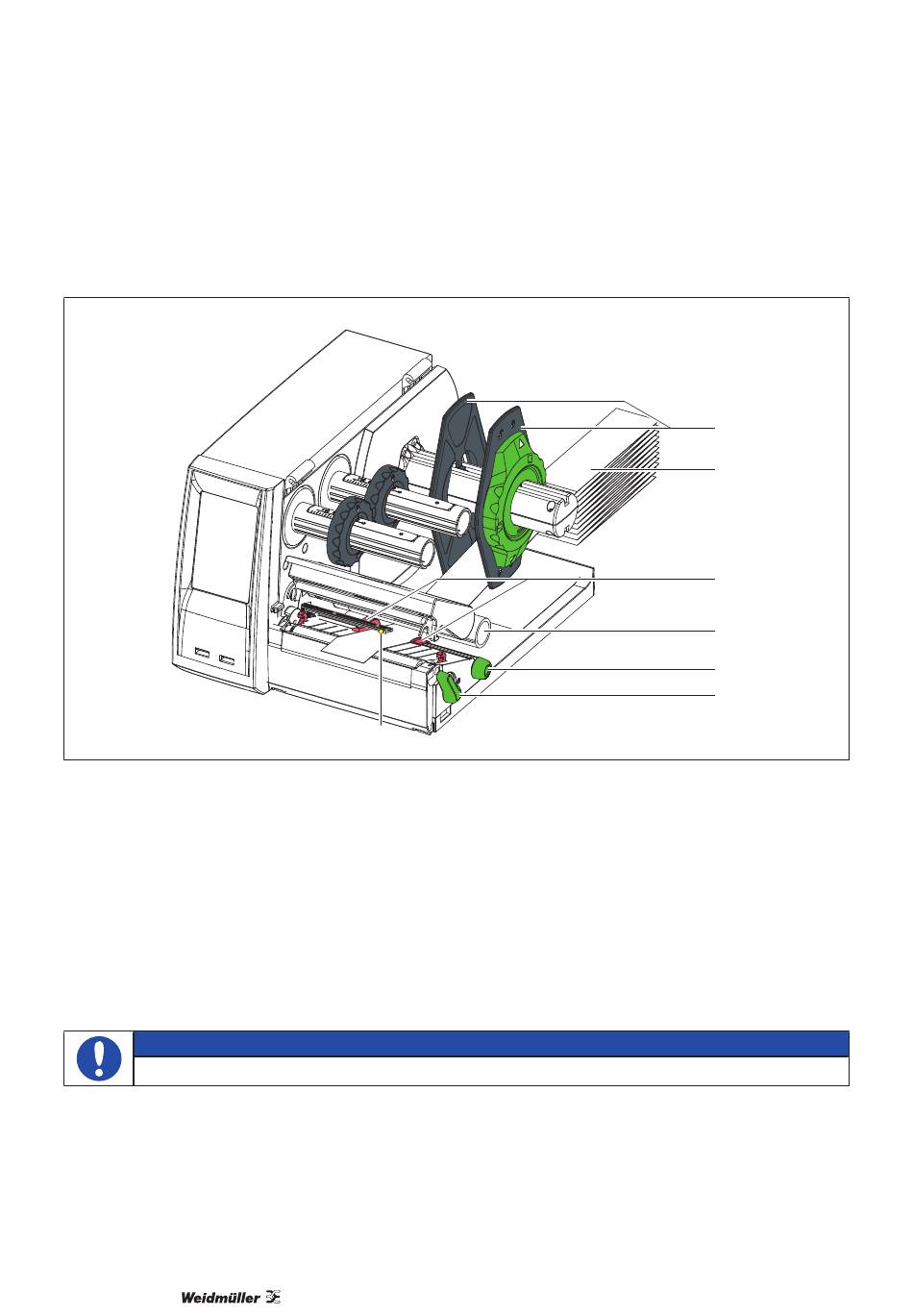 Weidmüller