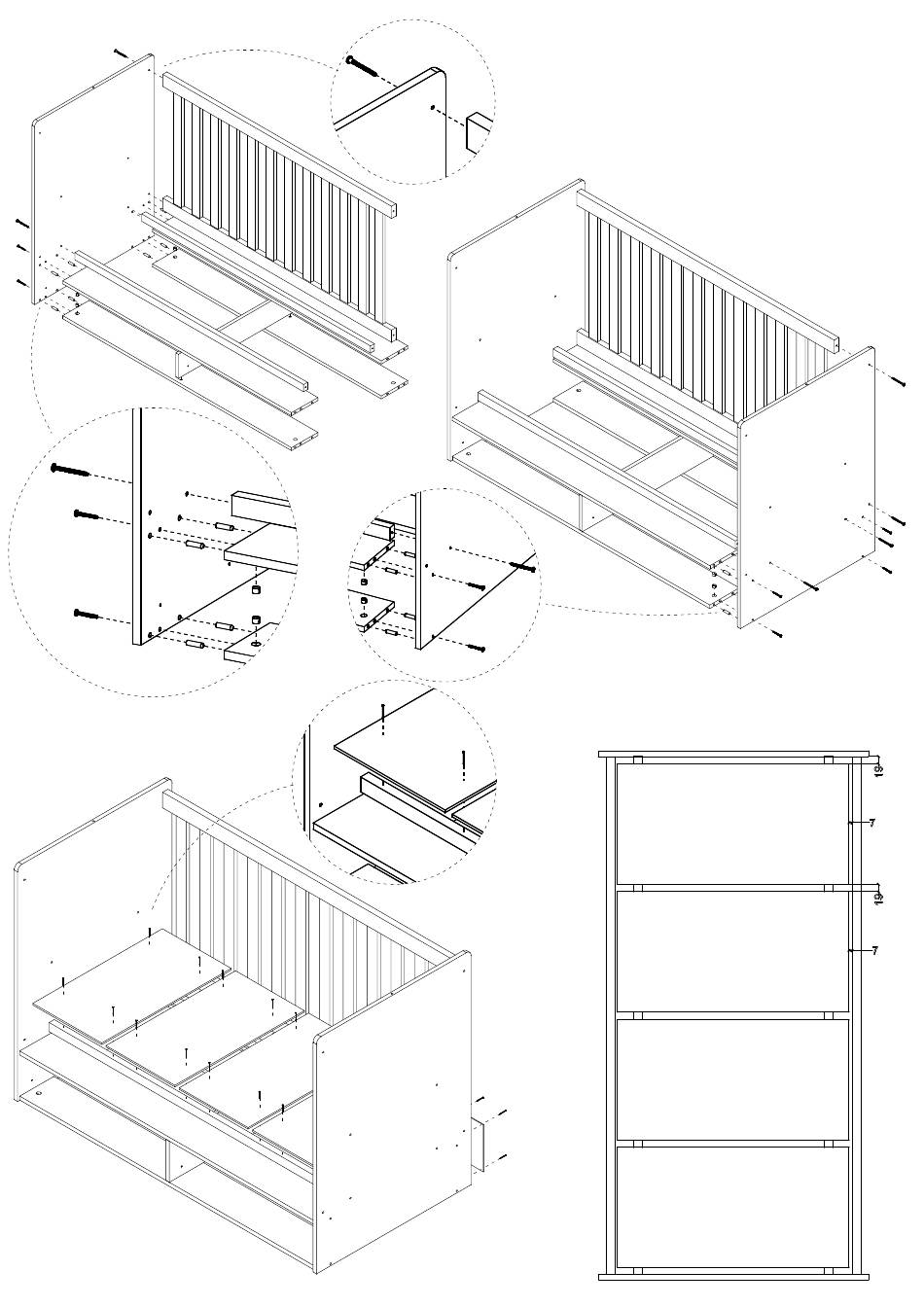 19

7

19

7