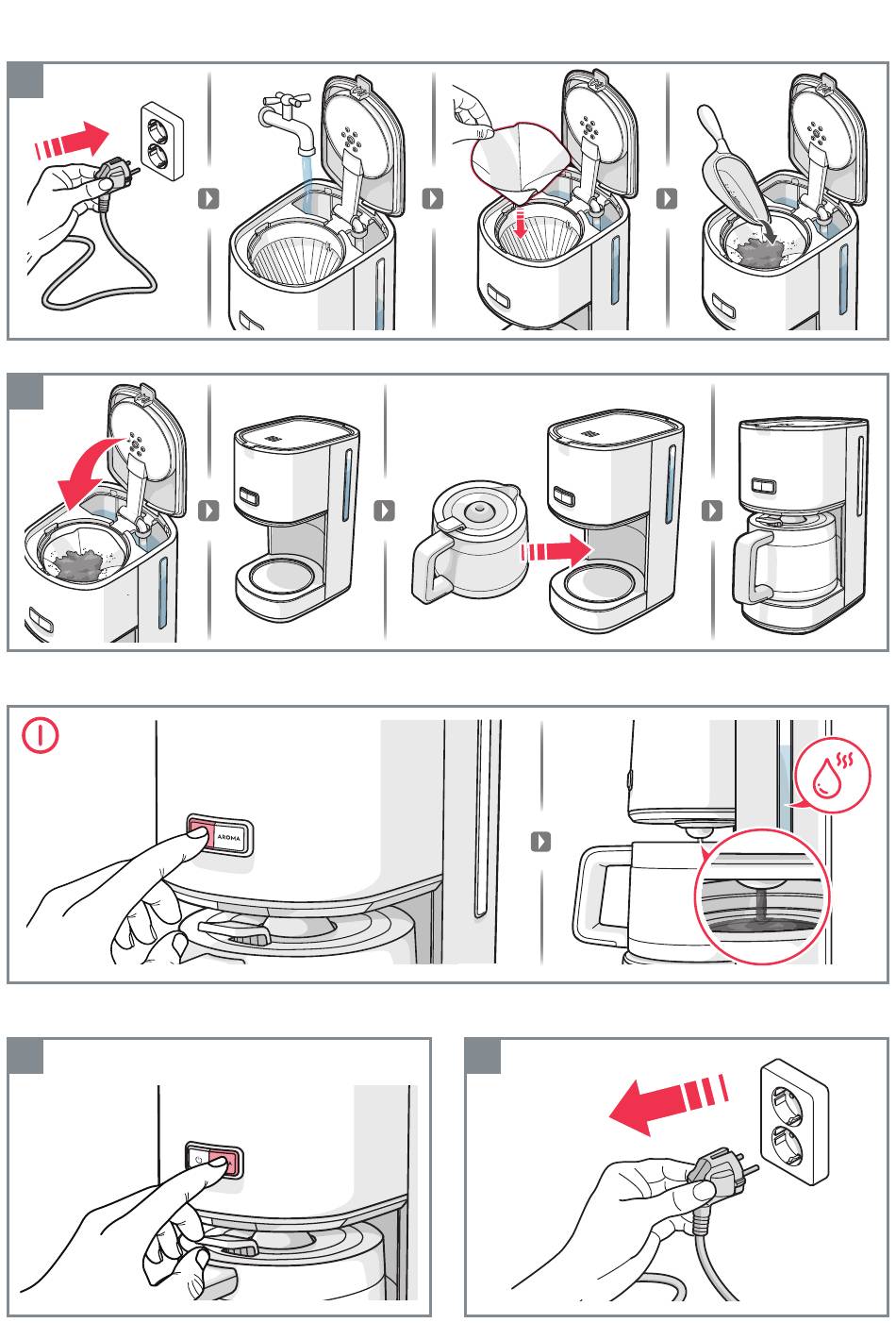 AROMA