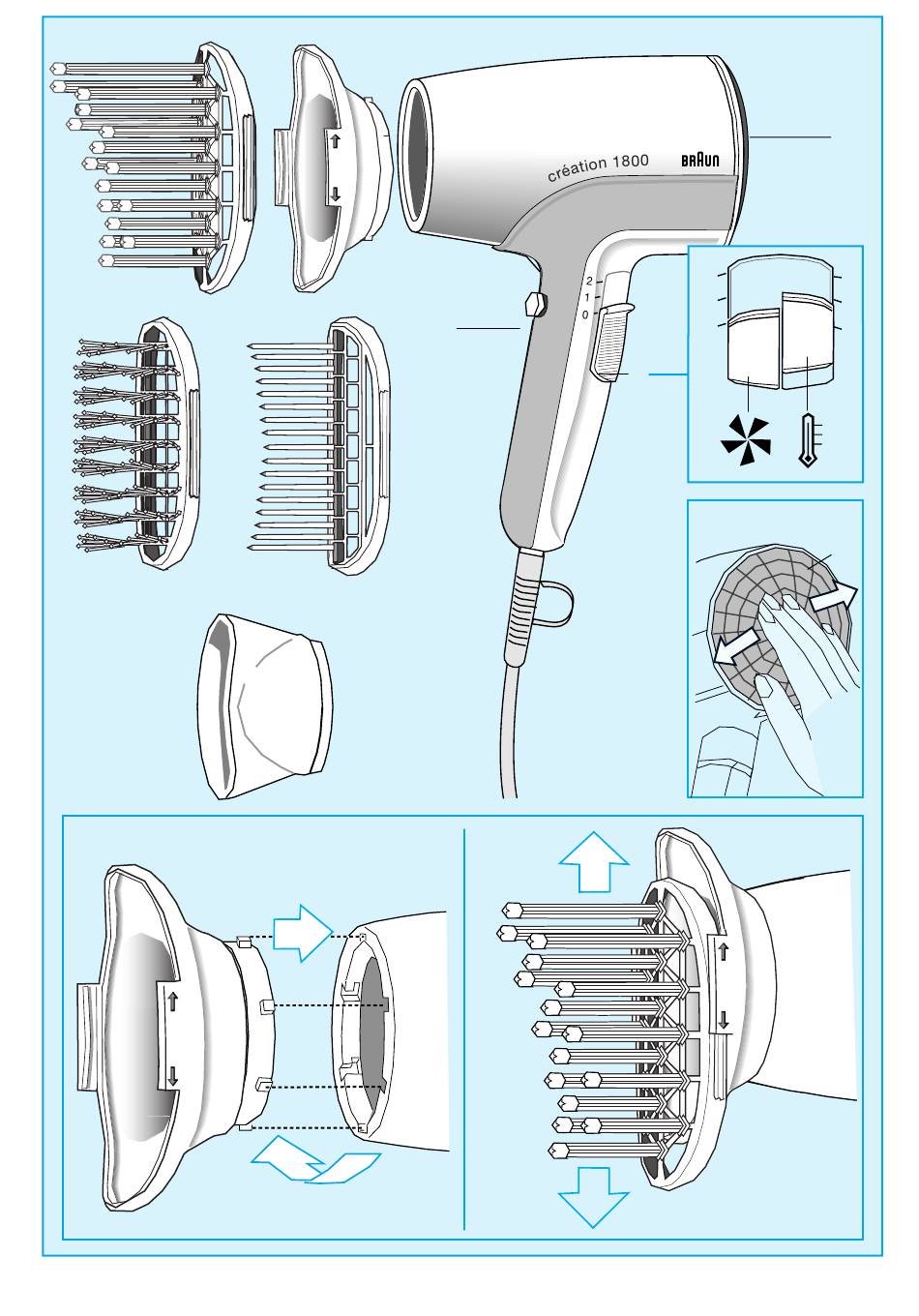 création 1800
BRAUN
2
1
0