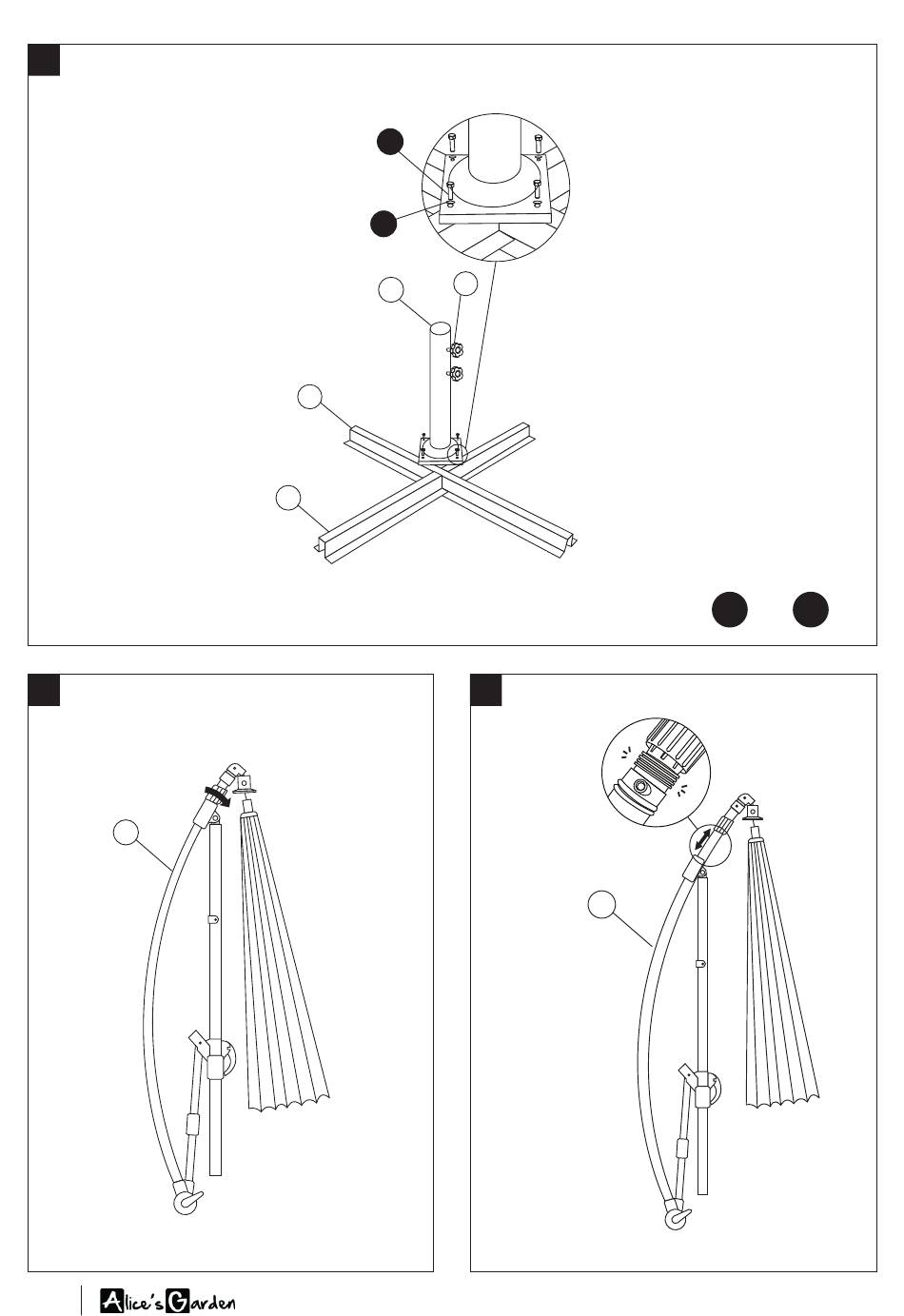 Alice's Garden