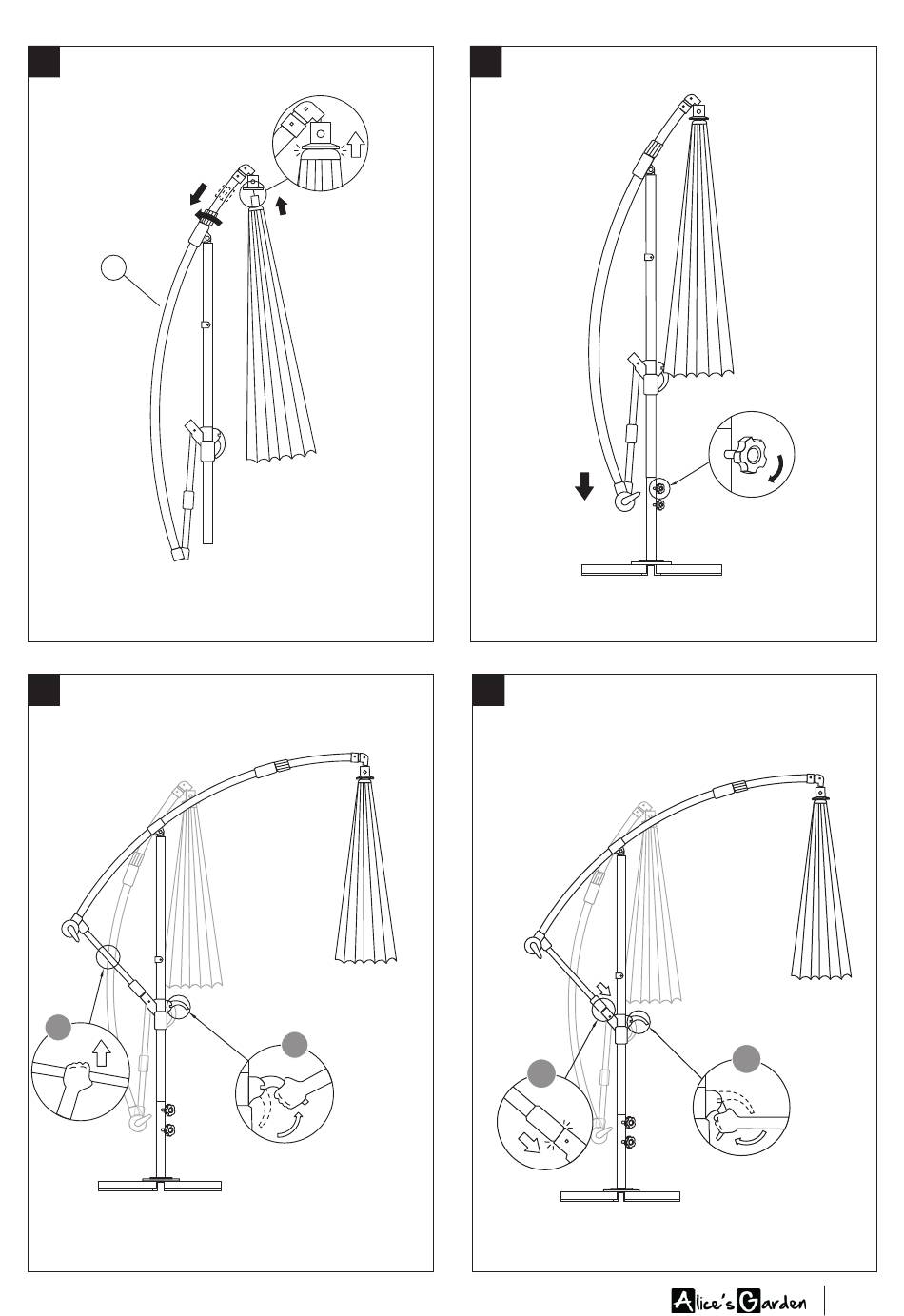 Alice's Garden