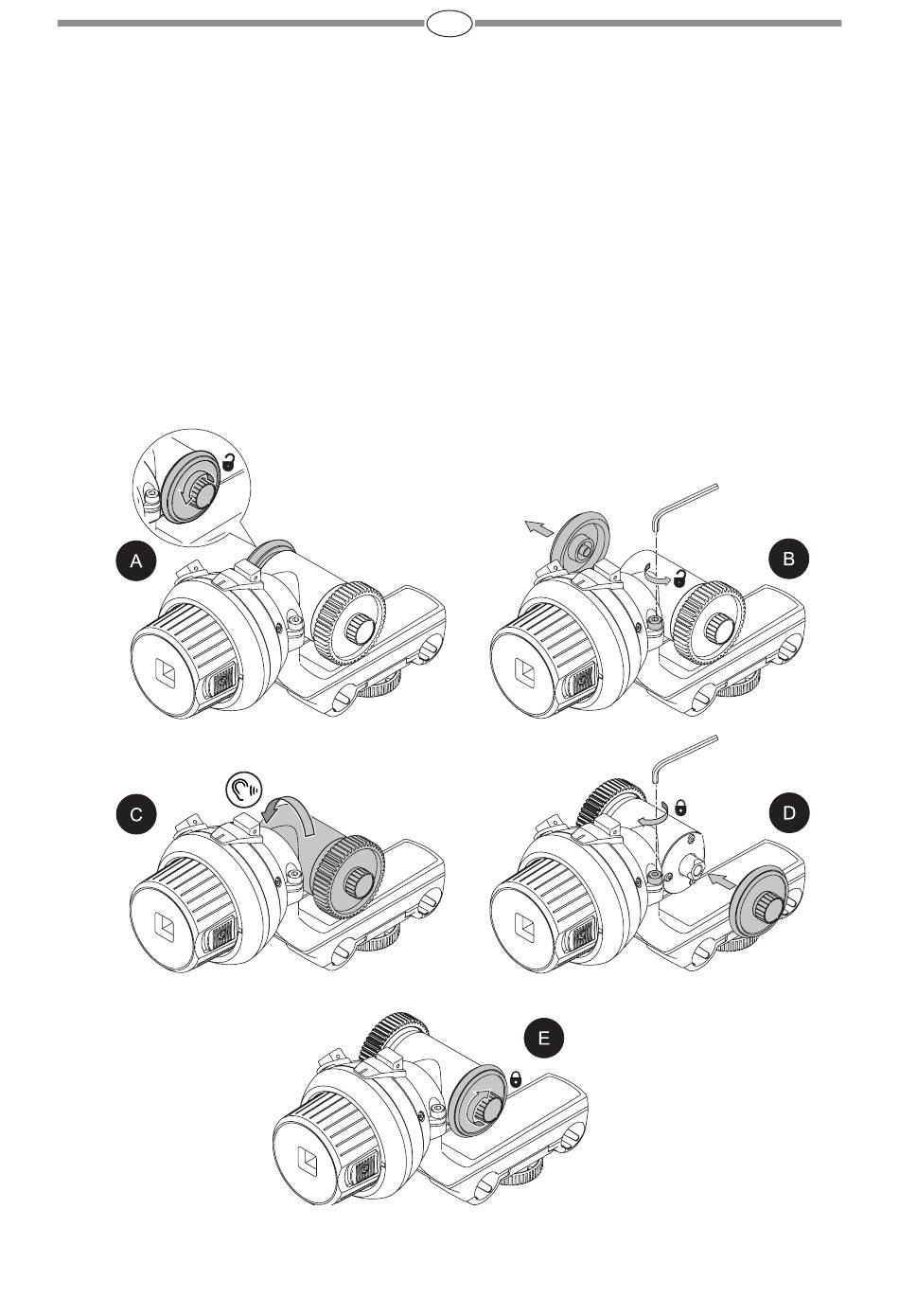 A

B

C

D

E