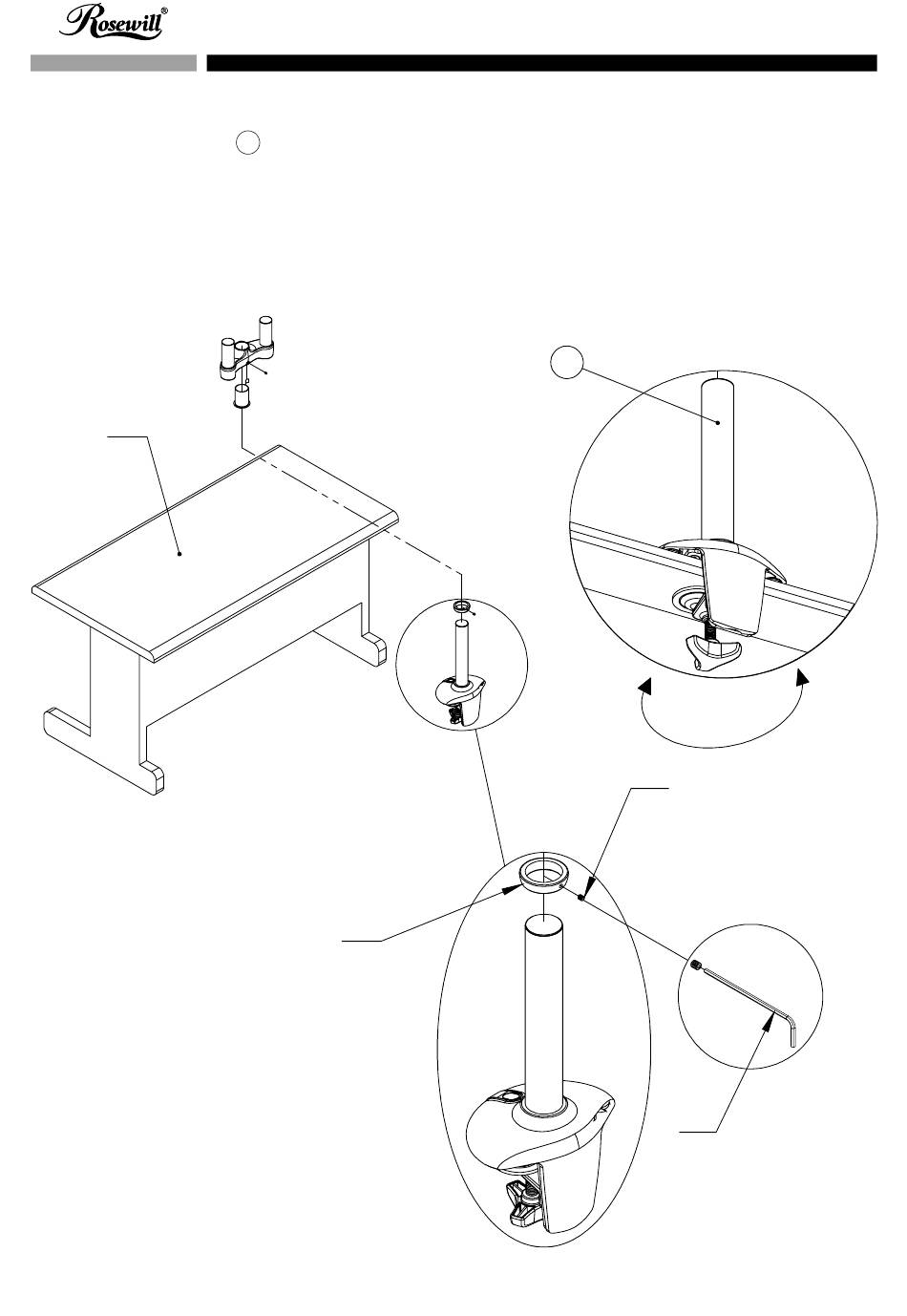 Rosewill®