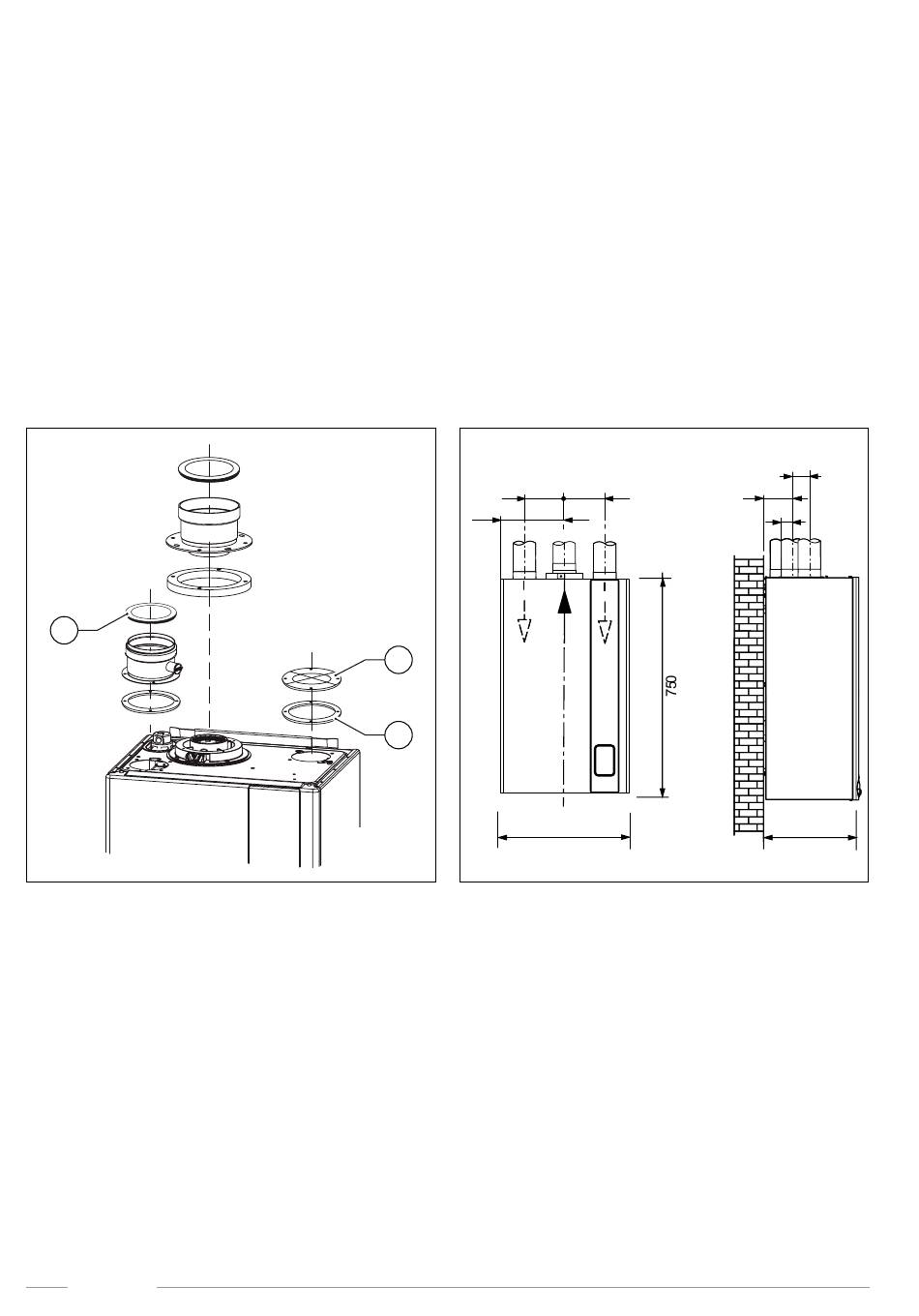 750