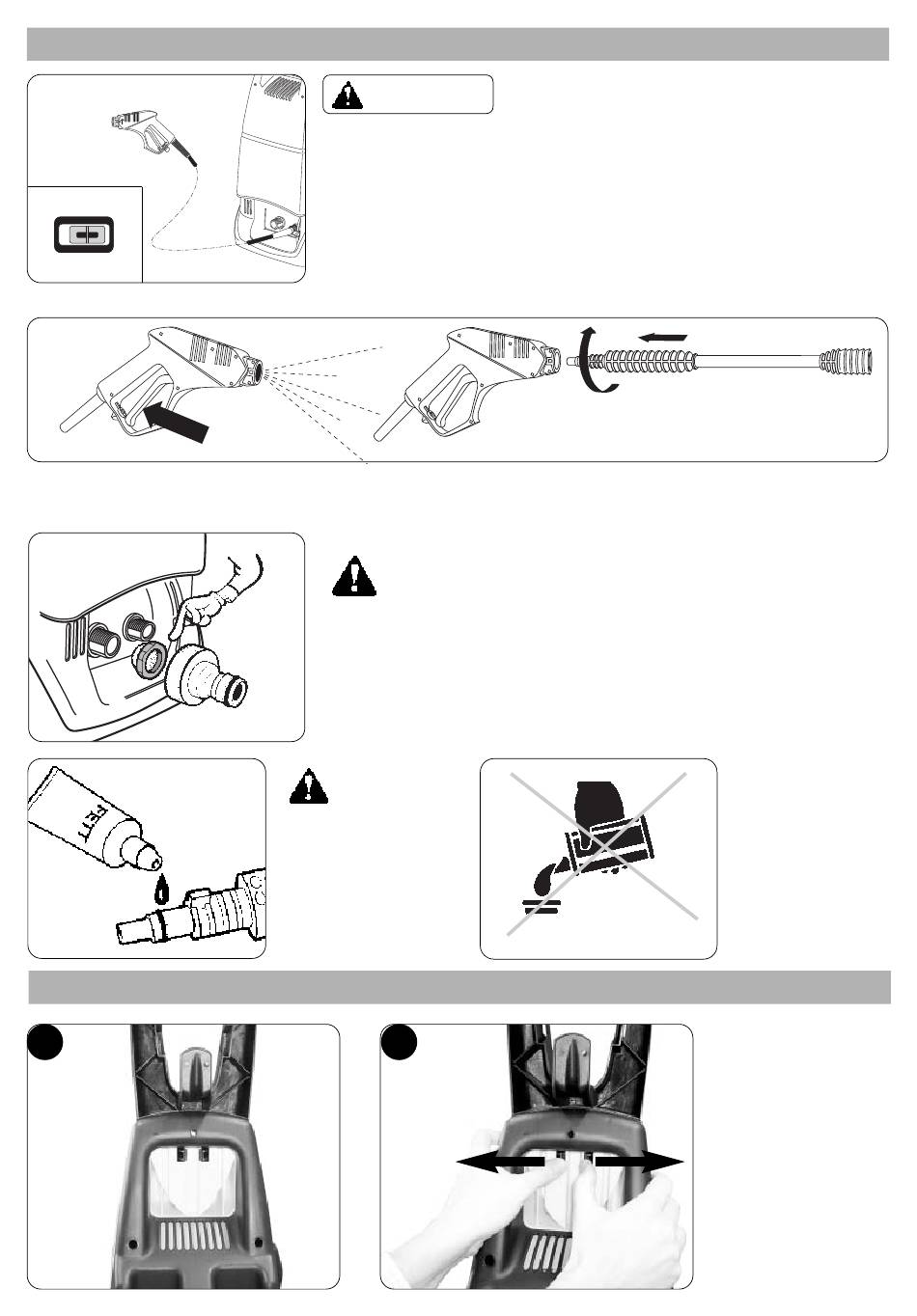 FETT