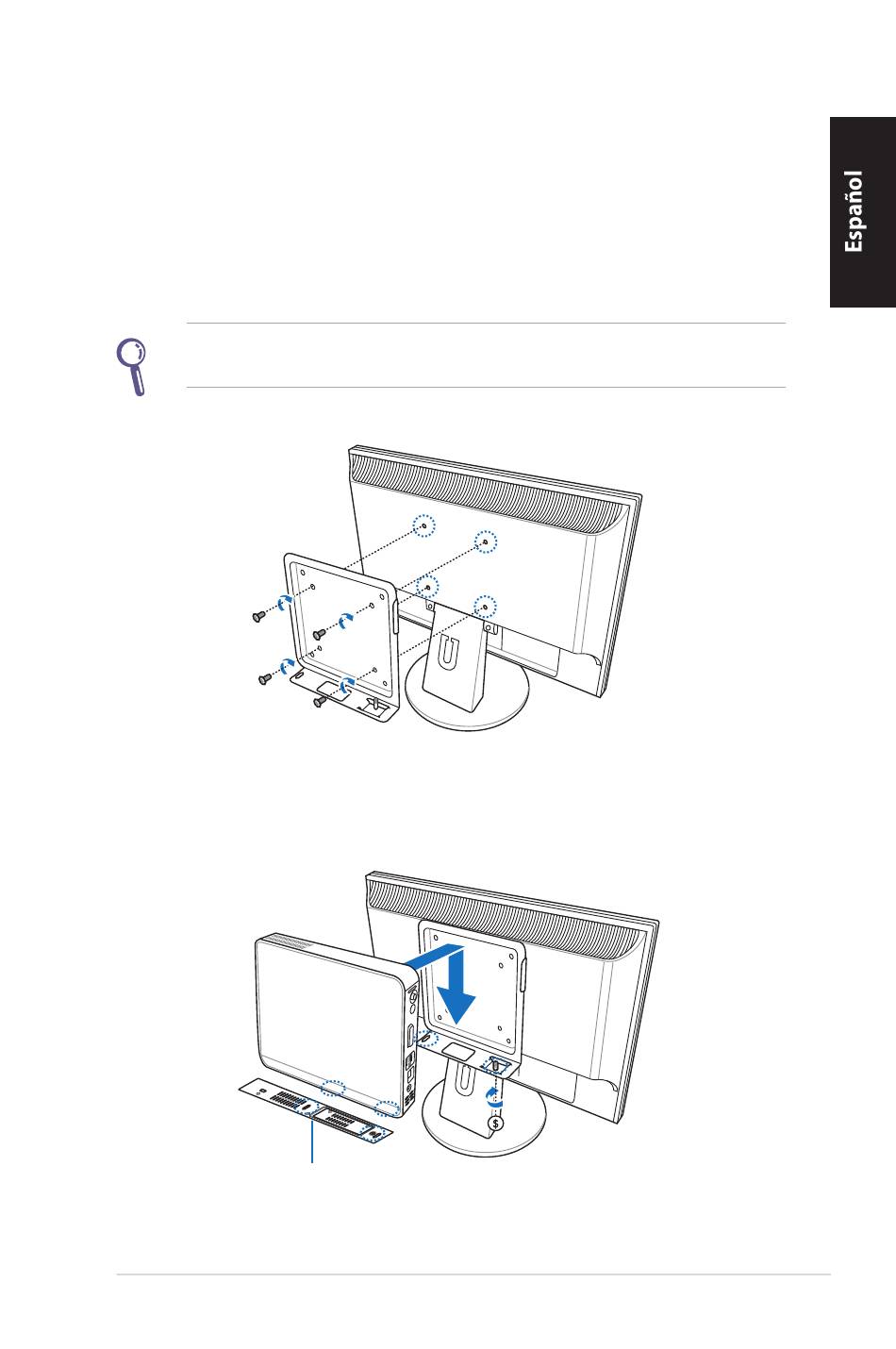 Español