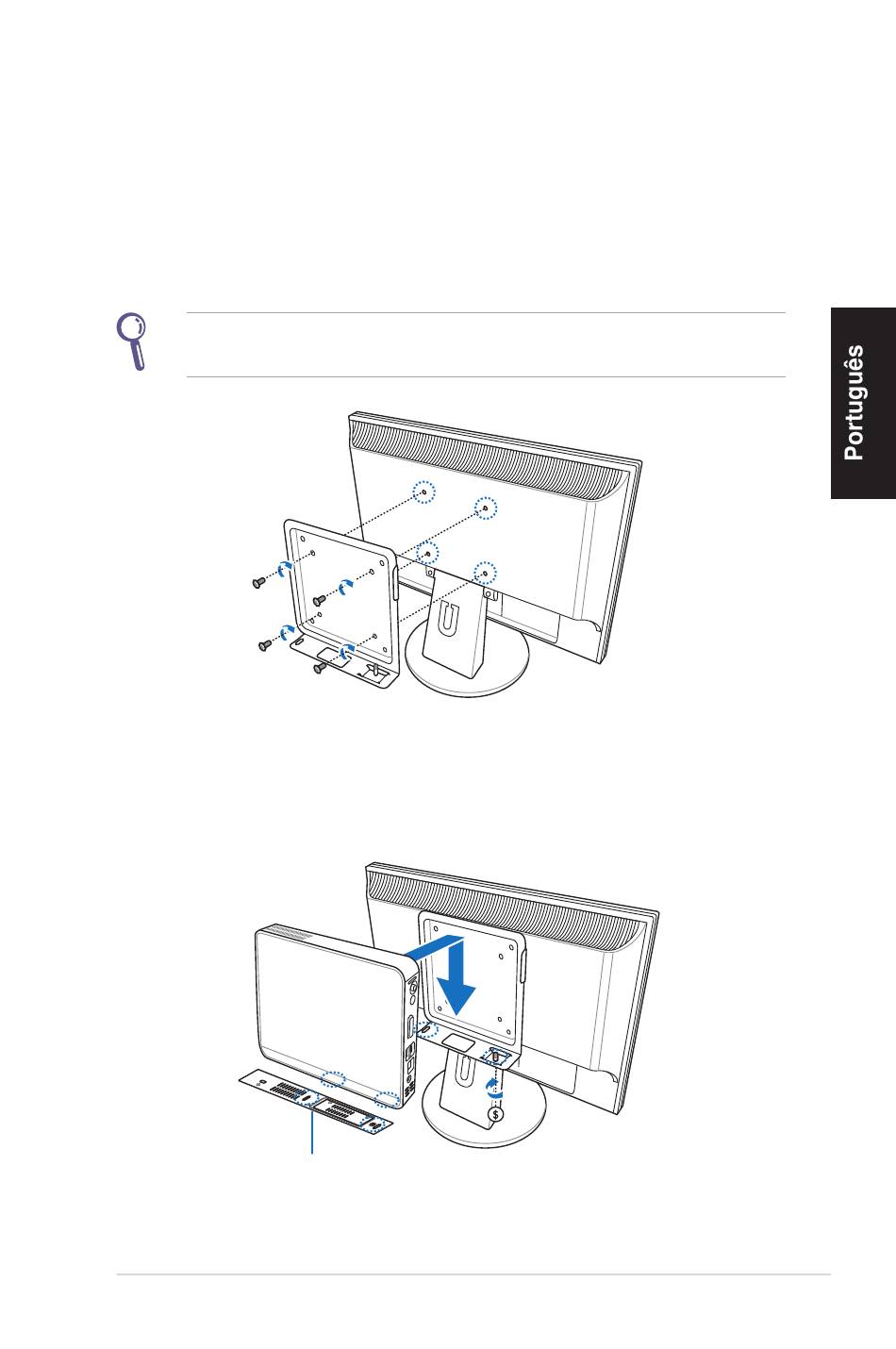 Português