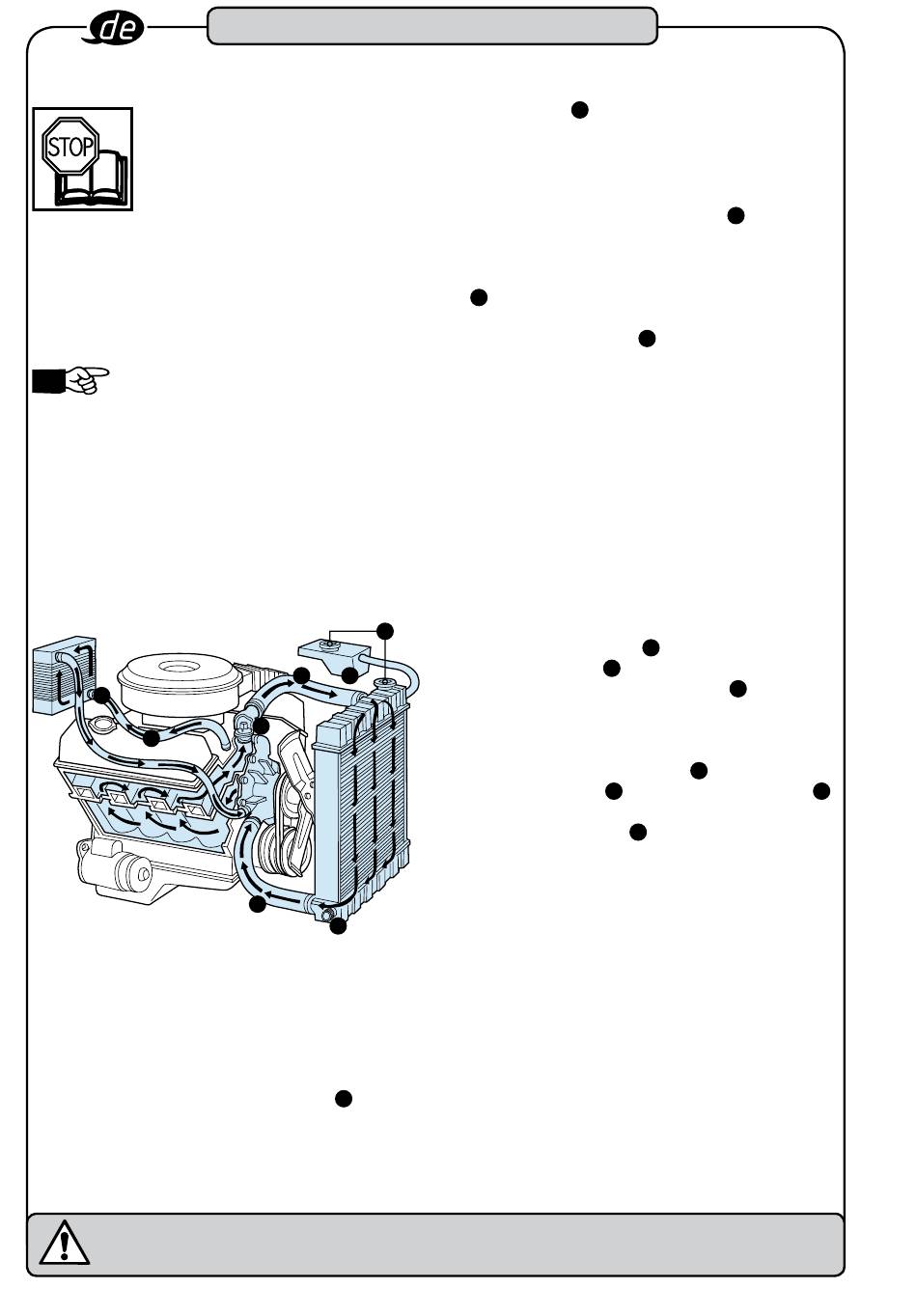 de

STOP