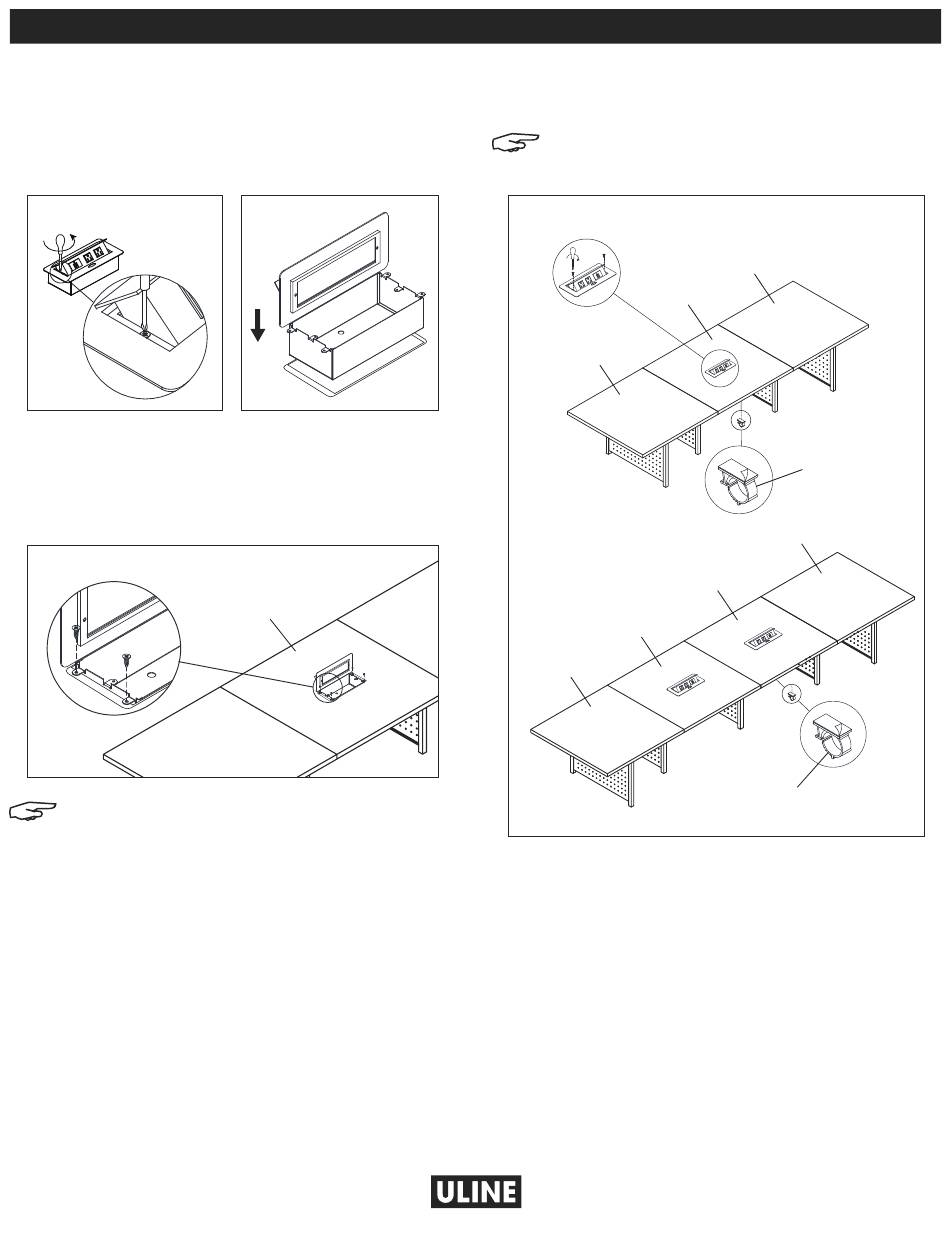 ULINE