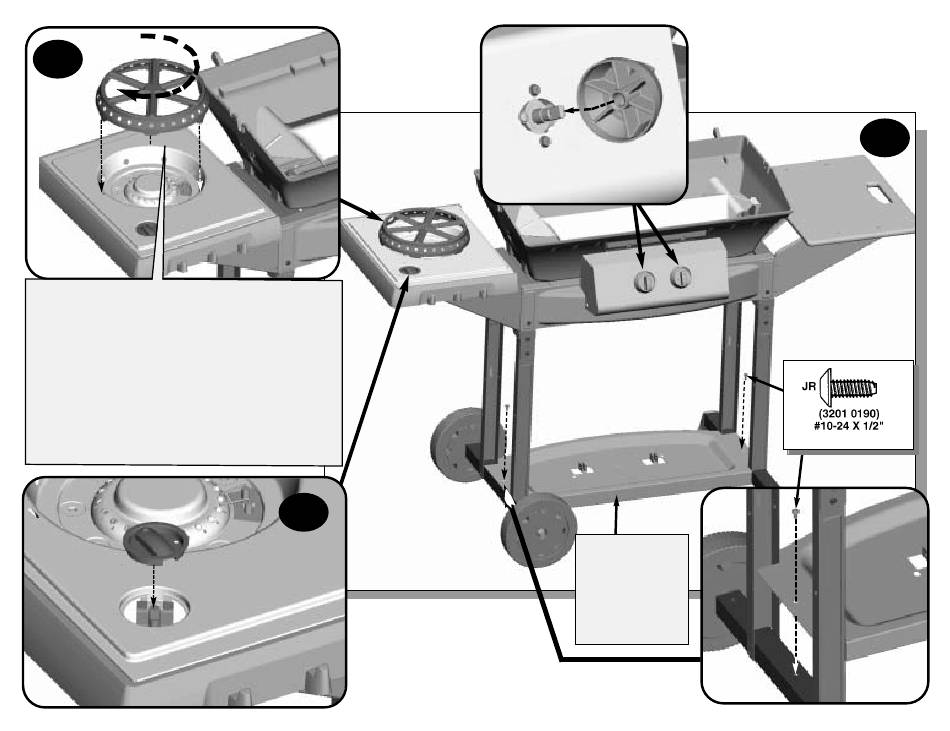 JR
(3201 0190)
#10-24 X 1/2"