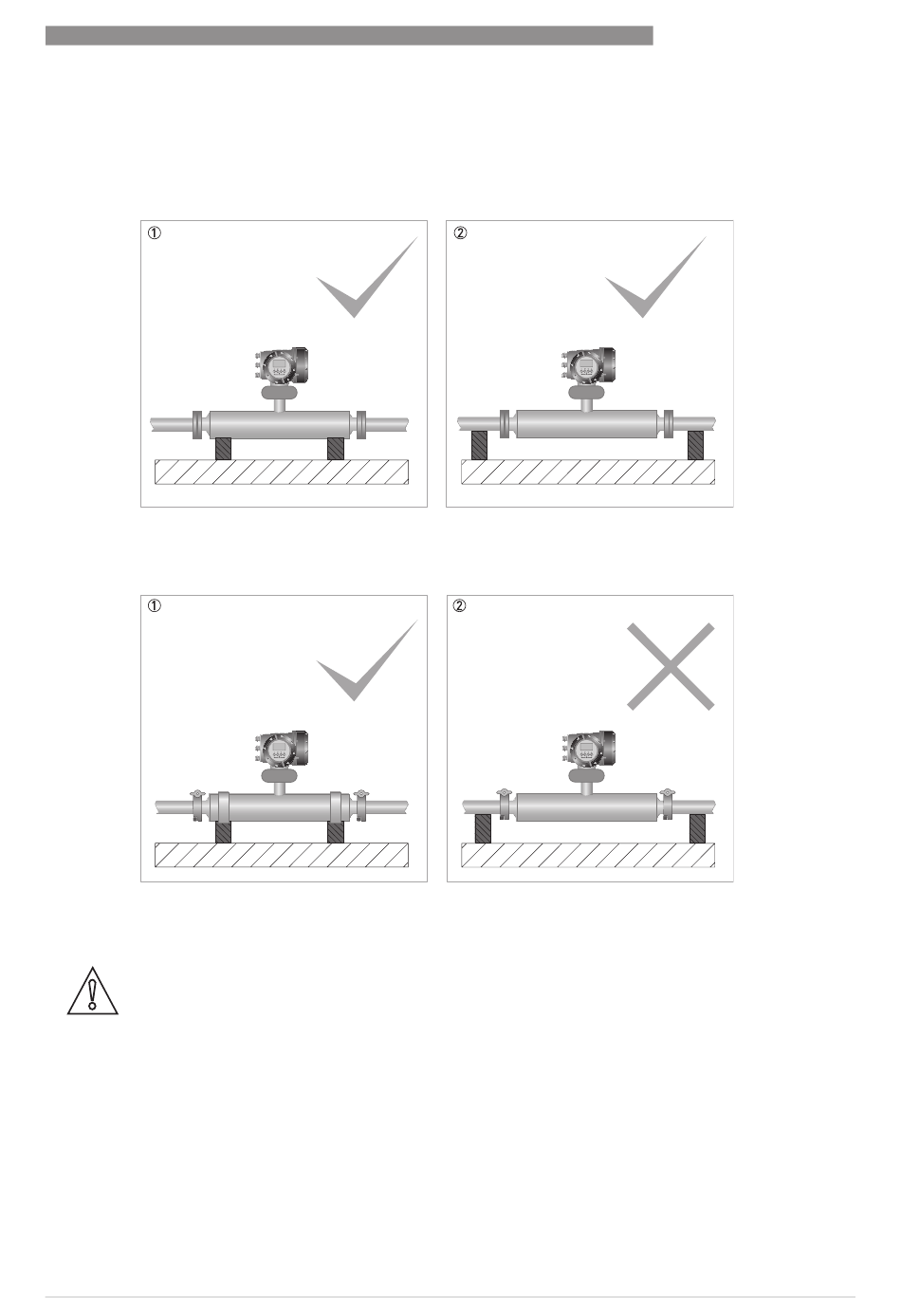 ①

②

①

②