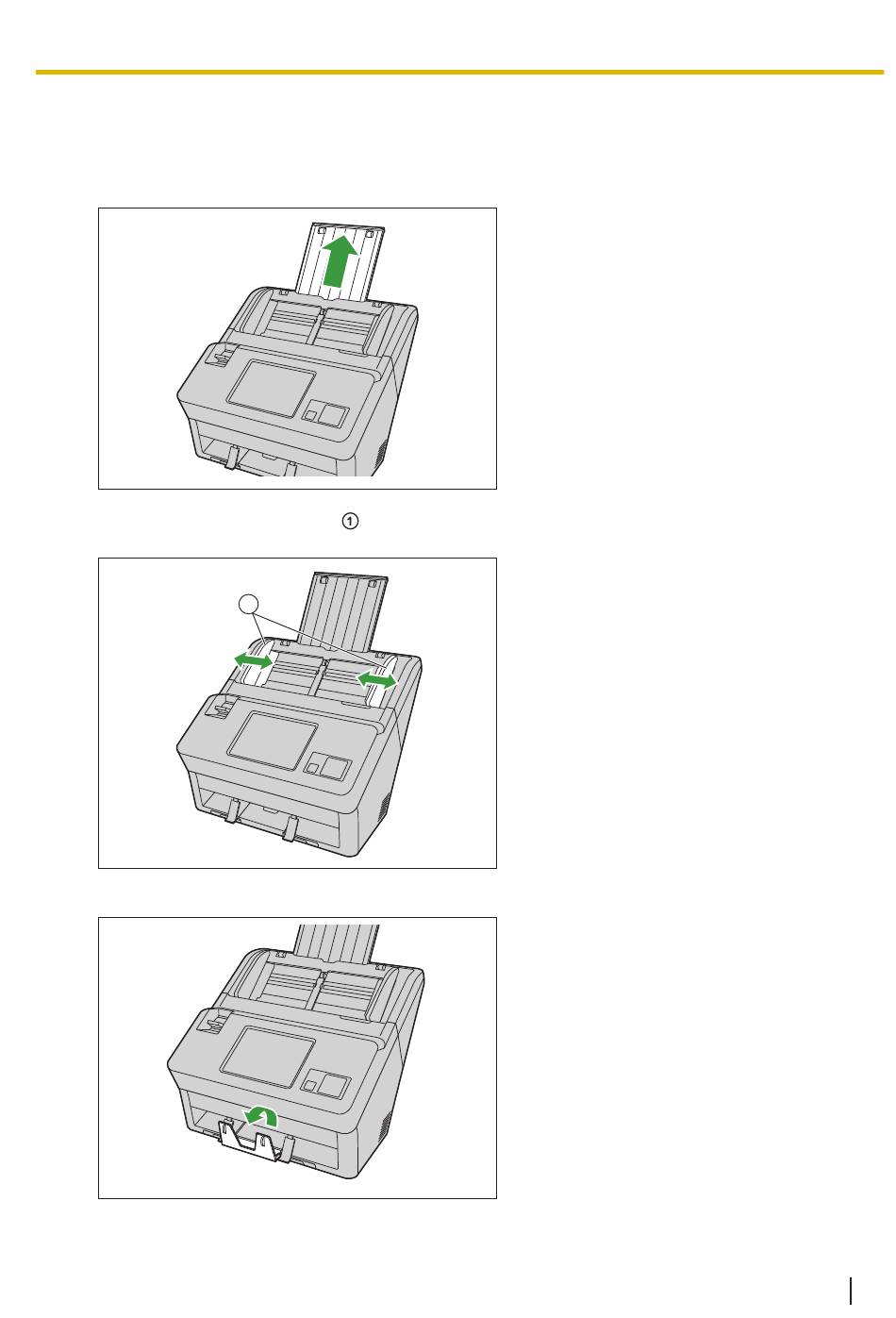 ①