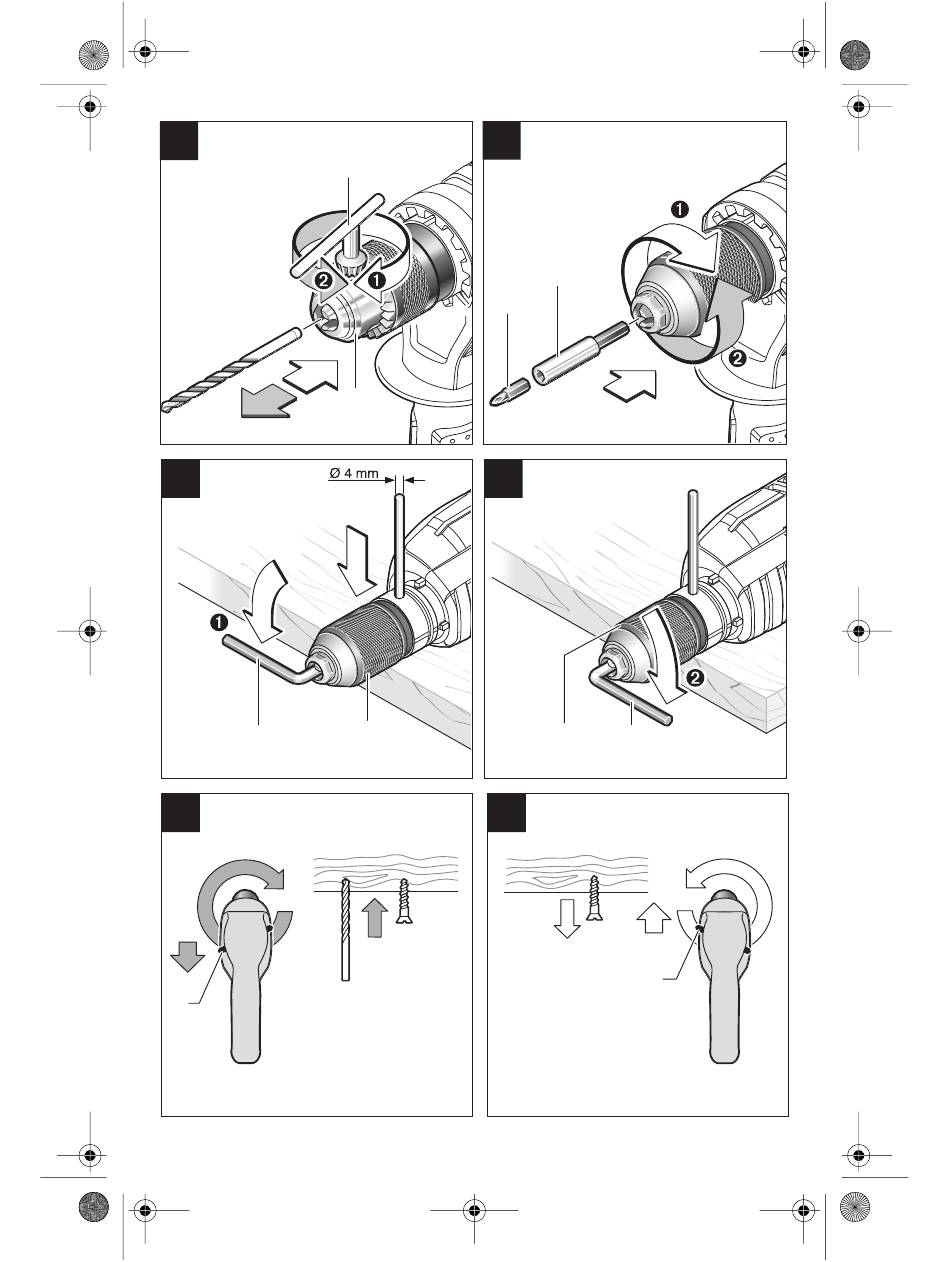 2 1

1

2

Ø 4 mm

1

2