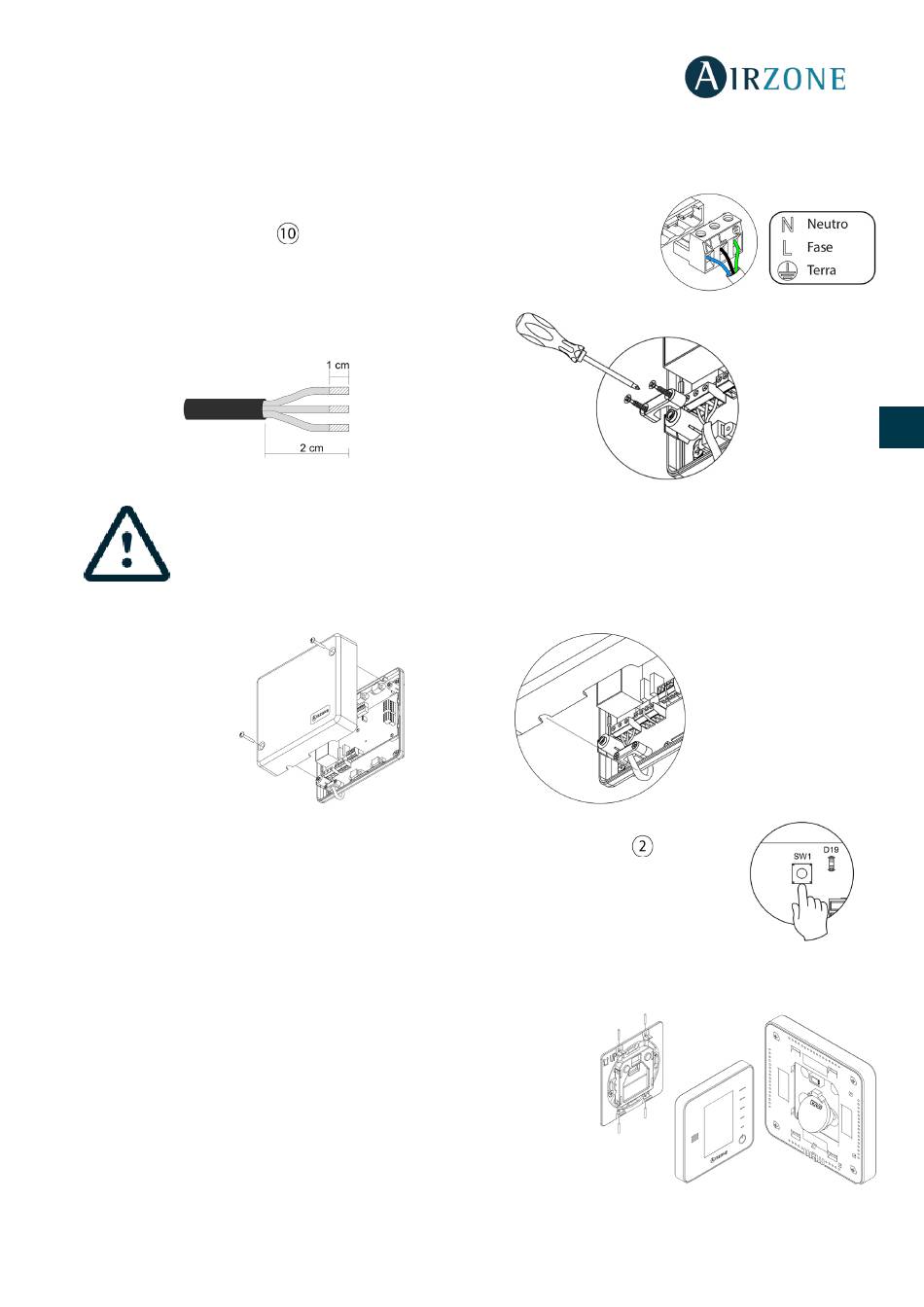 AIRZONE

⑩

N Neutro
L Fase
Terra

1 cm

2 cm

②

SW1 D19