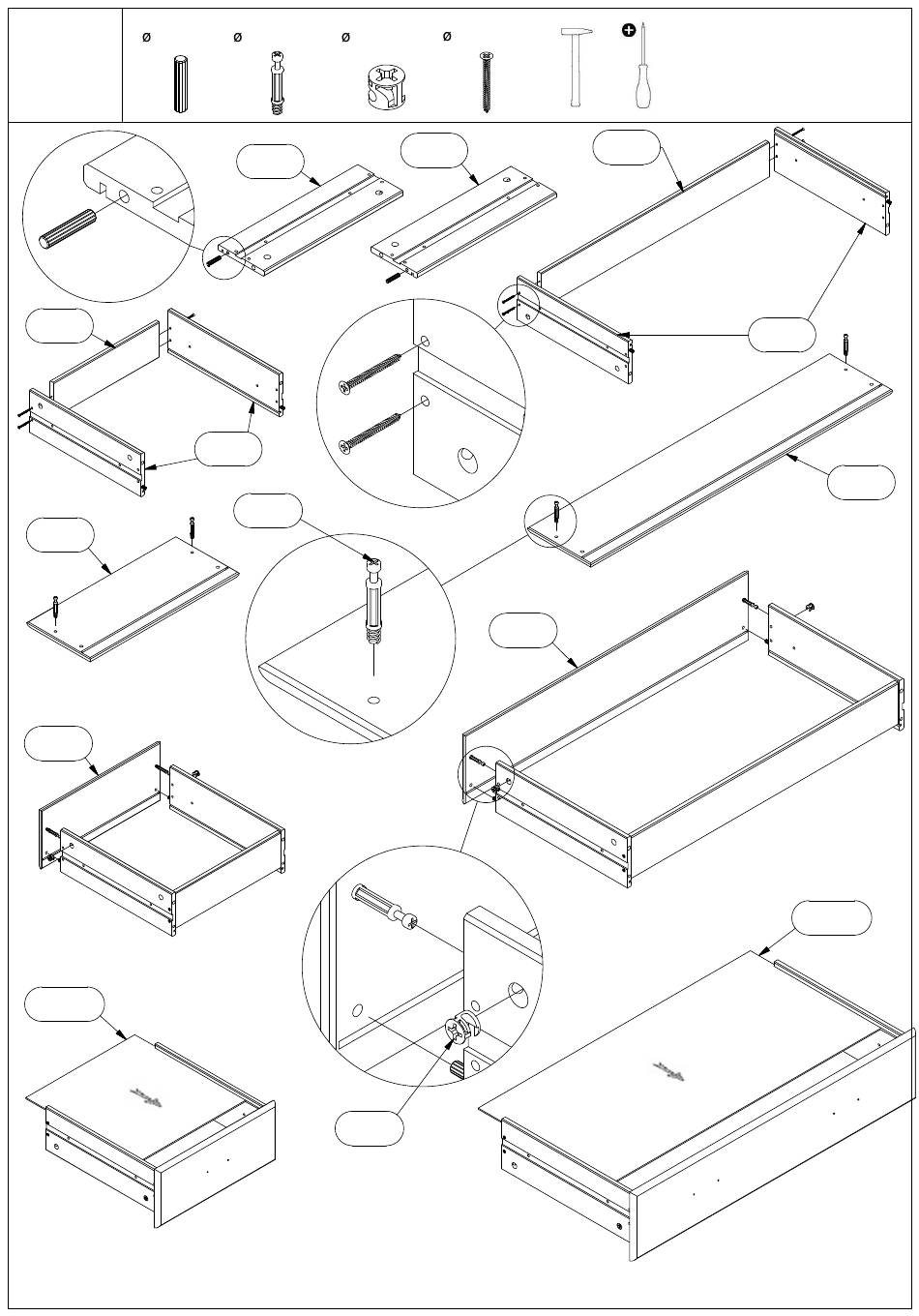 ø ø ø ø