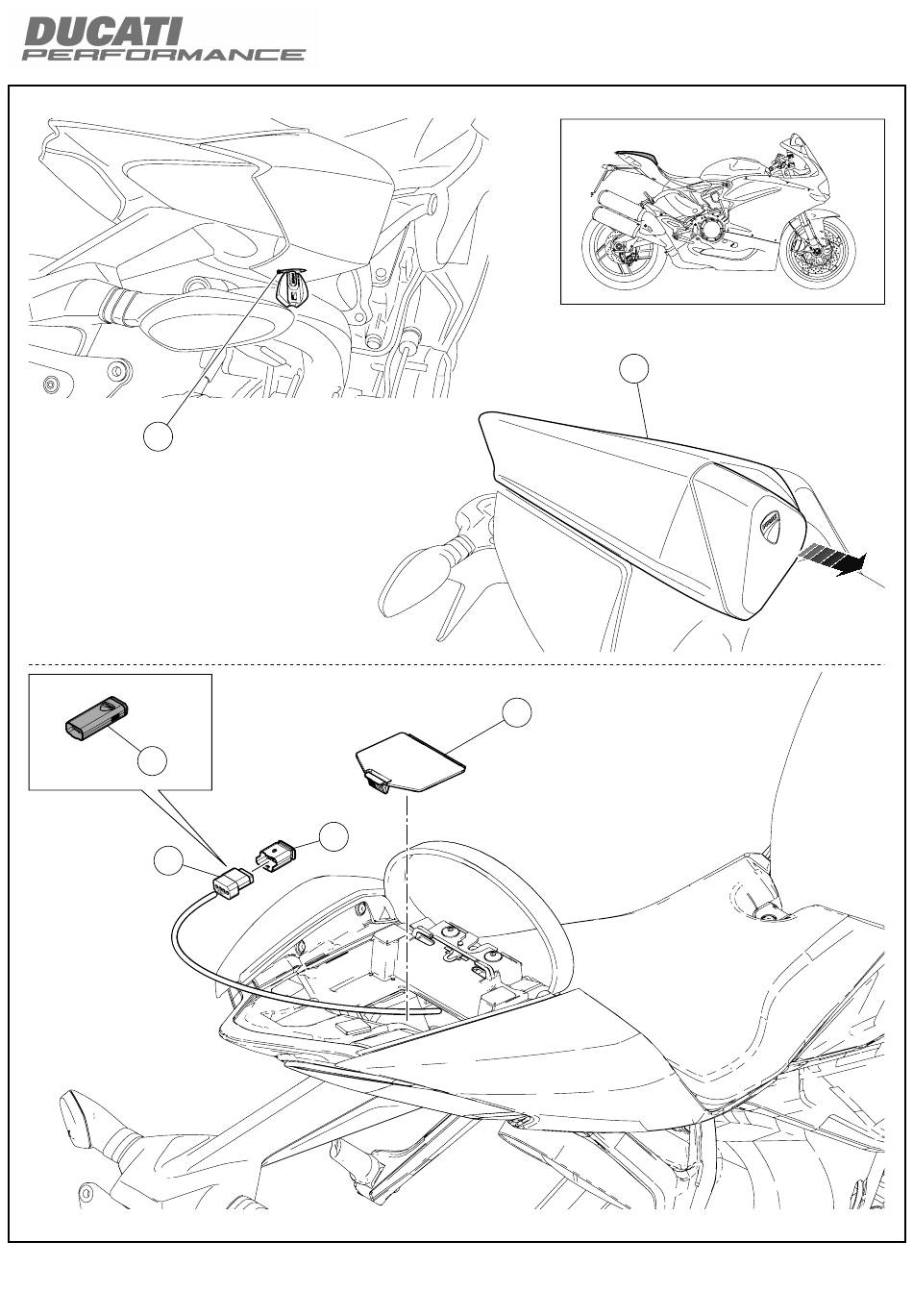 DUCATI
PERFORMANCE