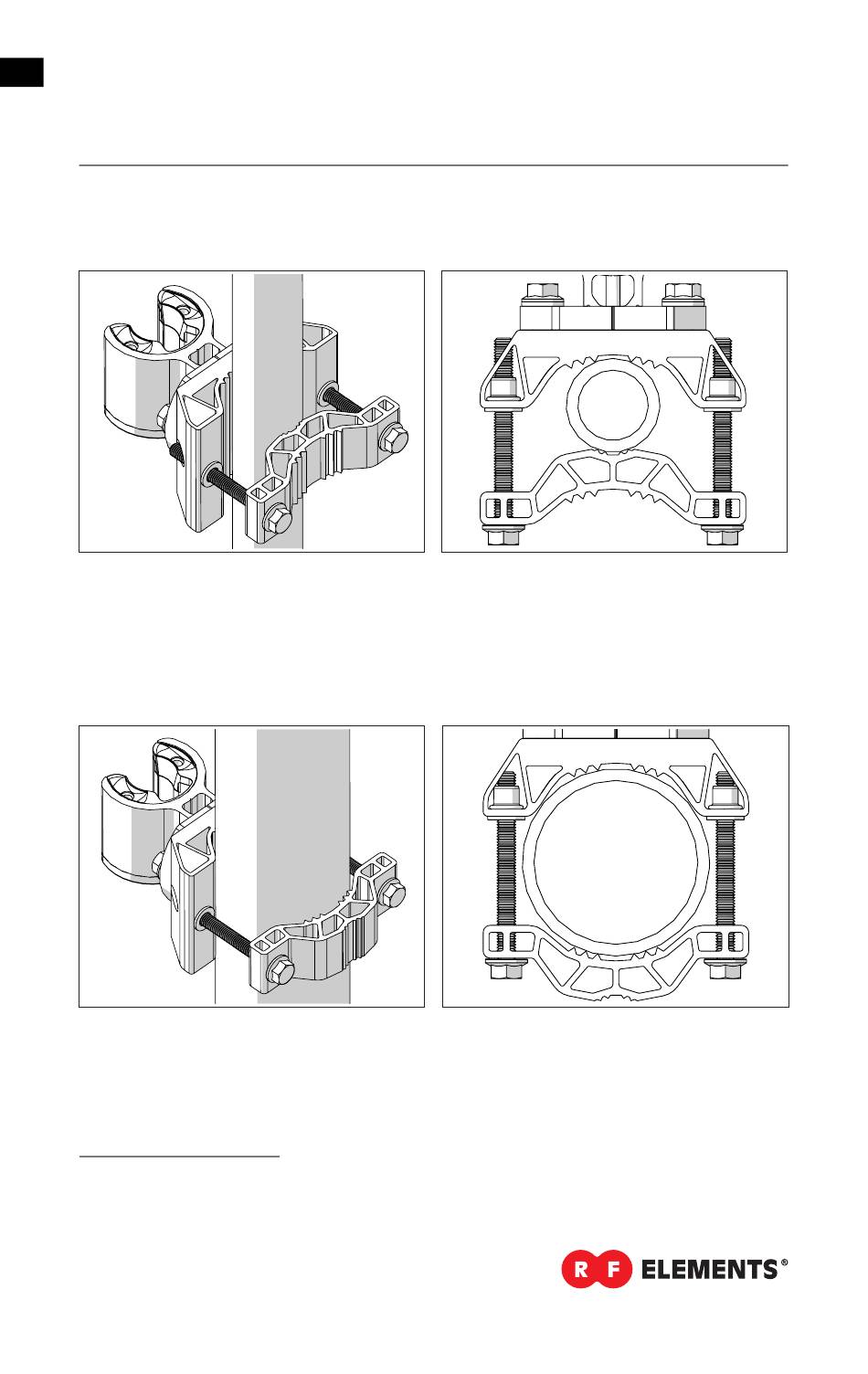 R F ELEMENTS®