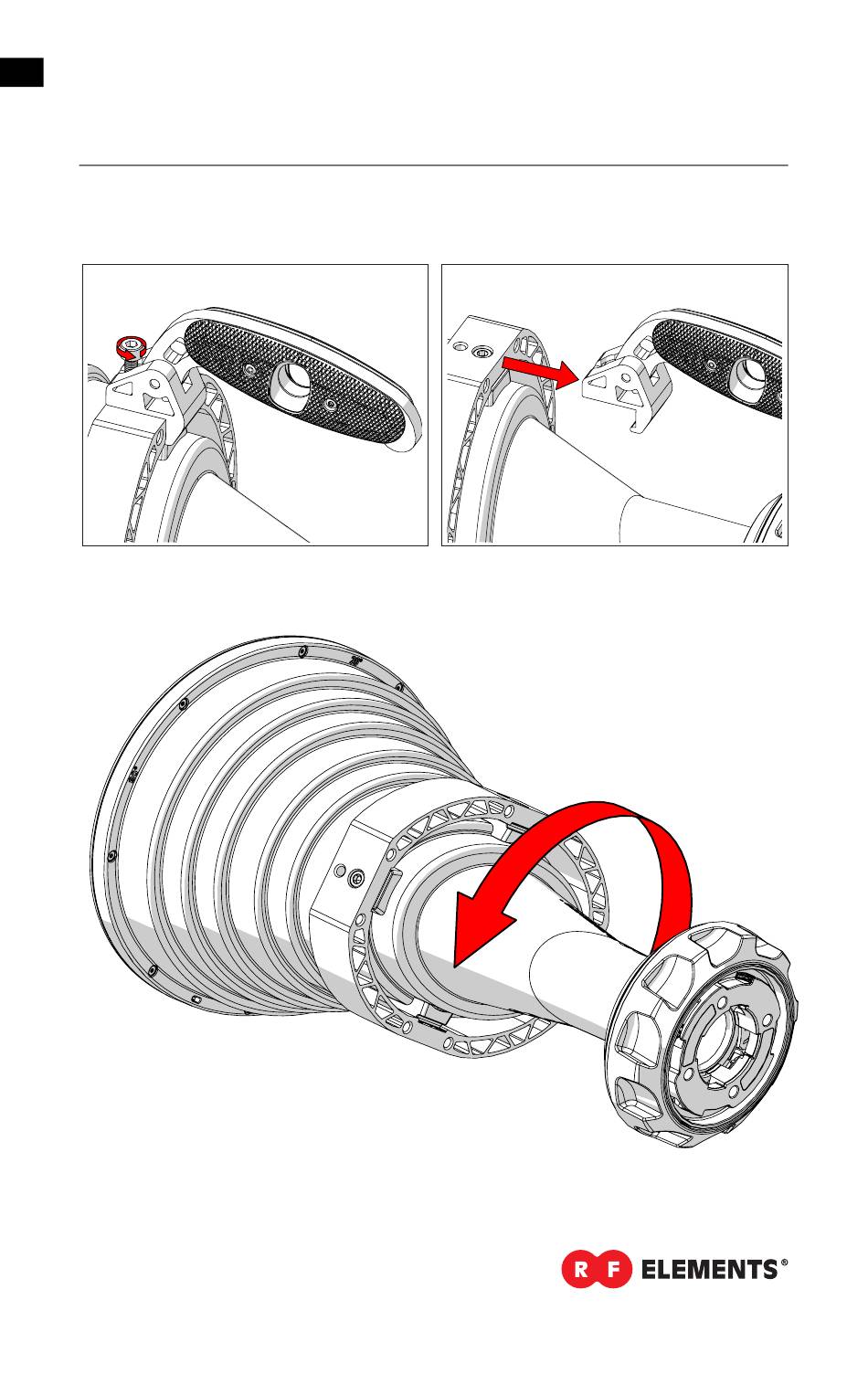 R F ELEMENTS®