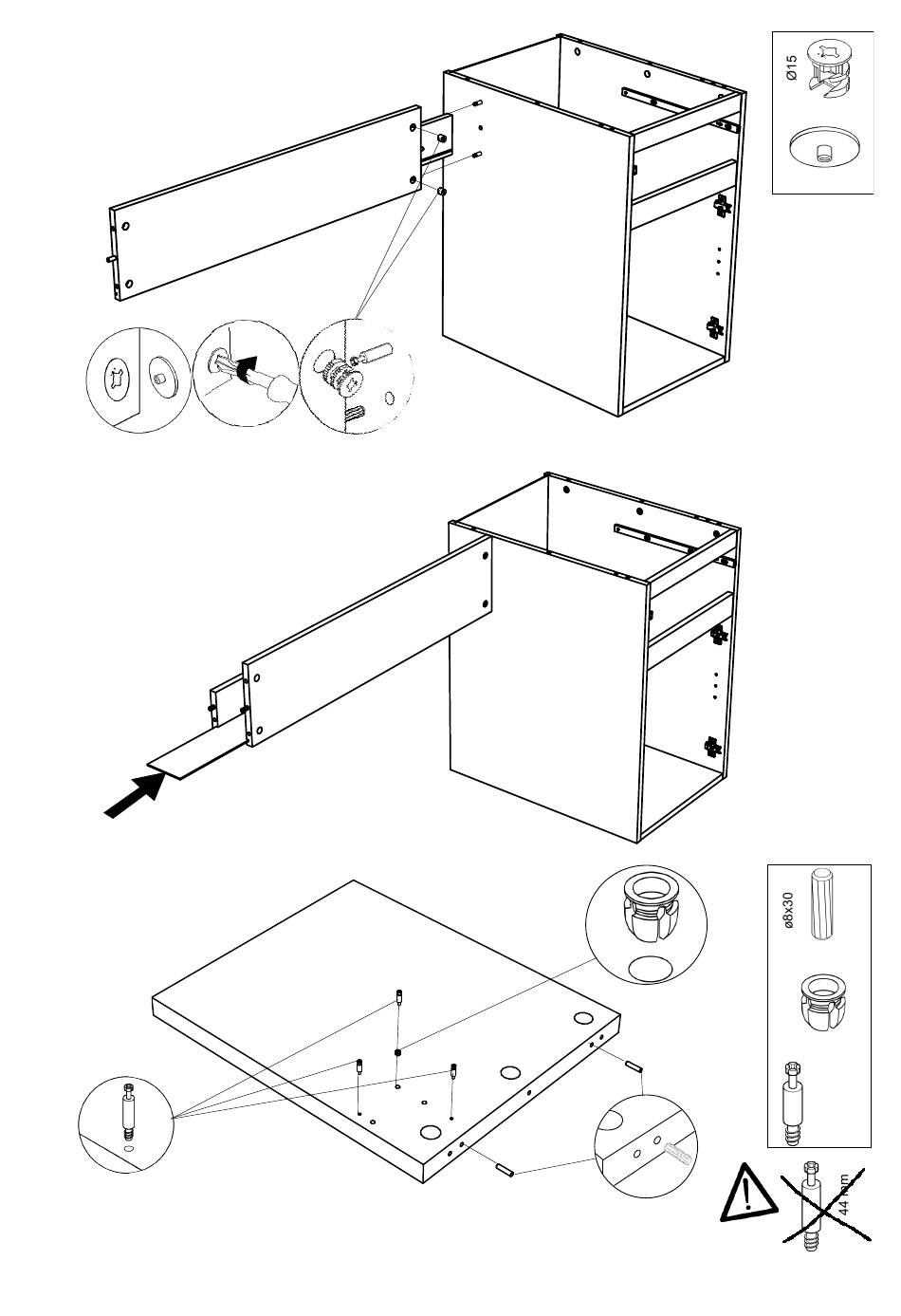 Ø15

ø8x30

44 mm