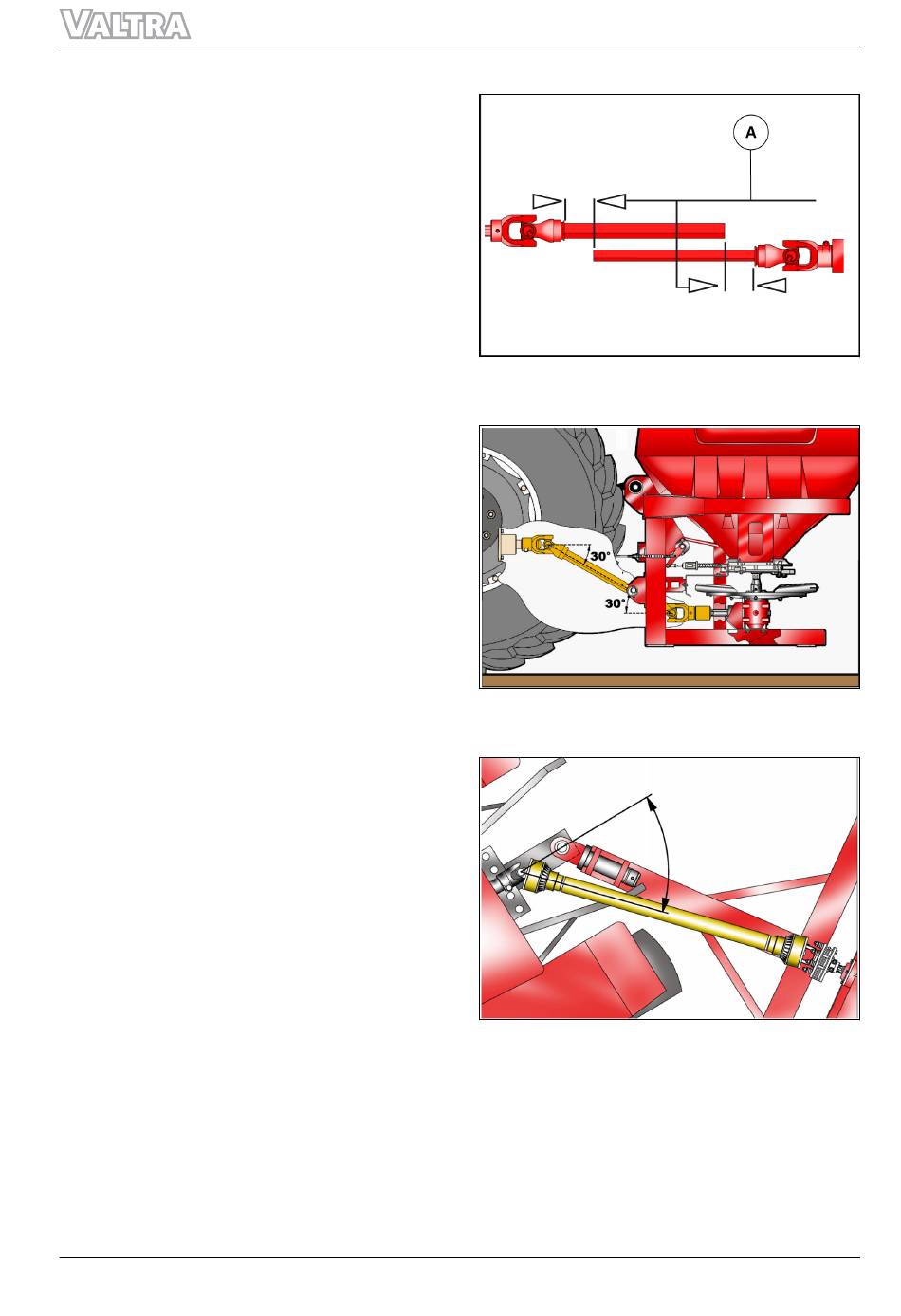 VALTRA

A

30°

30°