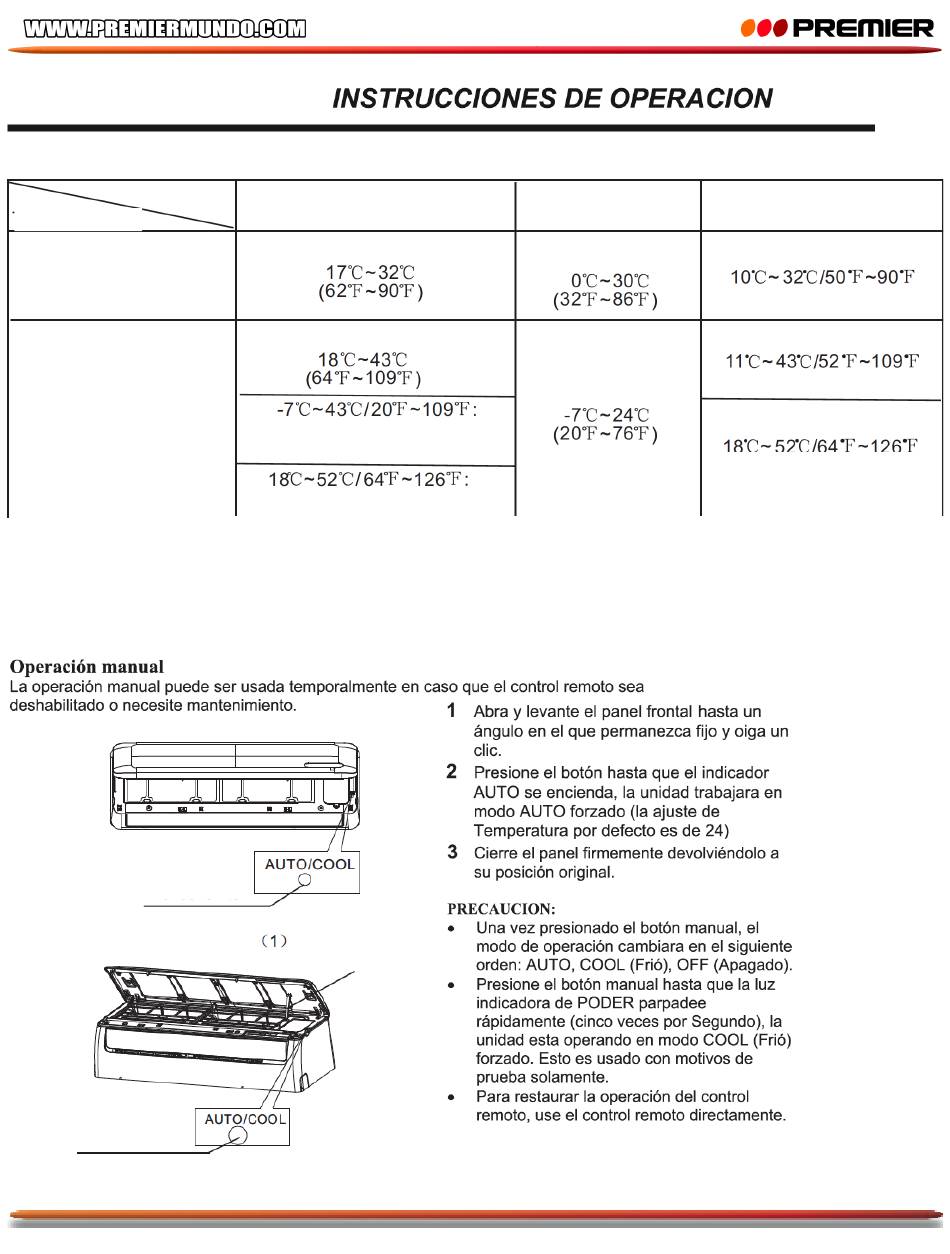 WWW.PREMIERMUNDO.COM

PREMIER

INSTRUCCIONES DE OPERACION

| . | | | |
|---|---|---|---|
| | 17℃~32℃ (62℉~90℉) | 0℃~30℃ (32℉~86℉) | 10℃~32℃/50℉~90℉ |
| | 18℃~43℃ (64℉~109℉) | -7℃~24℃ (20℉~76℉) | 11℃~43℃/52℉~109℉ |
| | -7℃~43℃/20℉~109℉: | | 18℃~52℃/64℉~126℉ |
| | 18℃~52℃/64℉~126℉: | | |

Operación manual
La operación manual puede ser usada temporalmente en caso que el control remoto sea deshabilitado o necesite mantenimiento.

AUTO/COOL

(1)

AUTO/COOL

1 Abra y levante el panel frontal hasta un ángulo en el que permanezca fijo y oiga un clic.
2 Presione el botón hasta que el indicador AUTO se encienda, la unidad trabajara en modo AUTO forzado (la ajuste de Temperatura por defecto es de 24)
3 Cierre el panel firmemente devolviéndolo a su posición original.

PRECAUCION:
• Una vez presionado el botón manual, el modo de operación cambiara en el siguiente orden: AUTO, COOL (Frió), OFF (Apagado).
• Presione el botón manual hasta que la luz indicadora de PODER parpadee rápidamente (cinco veces por Segundo), la unidad esta operando en modo COOL (Frió) forzado. Esto es usado con motivos de prueba solamente.
• Para restaurar la operación del control remoto, use el control remoto directamente.