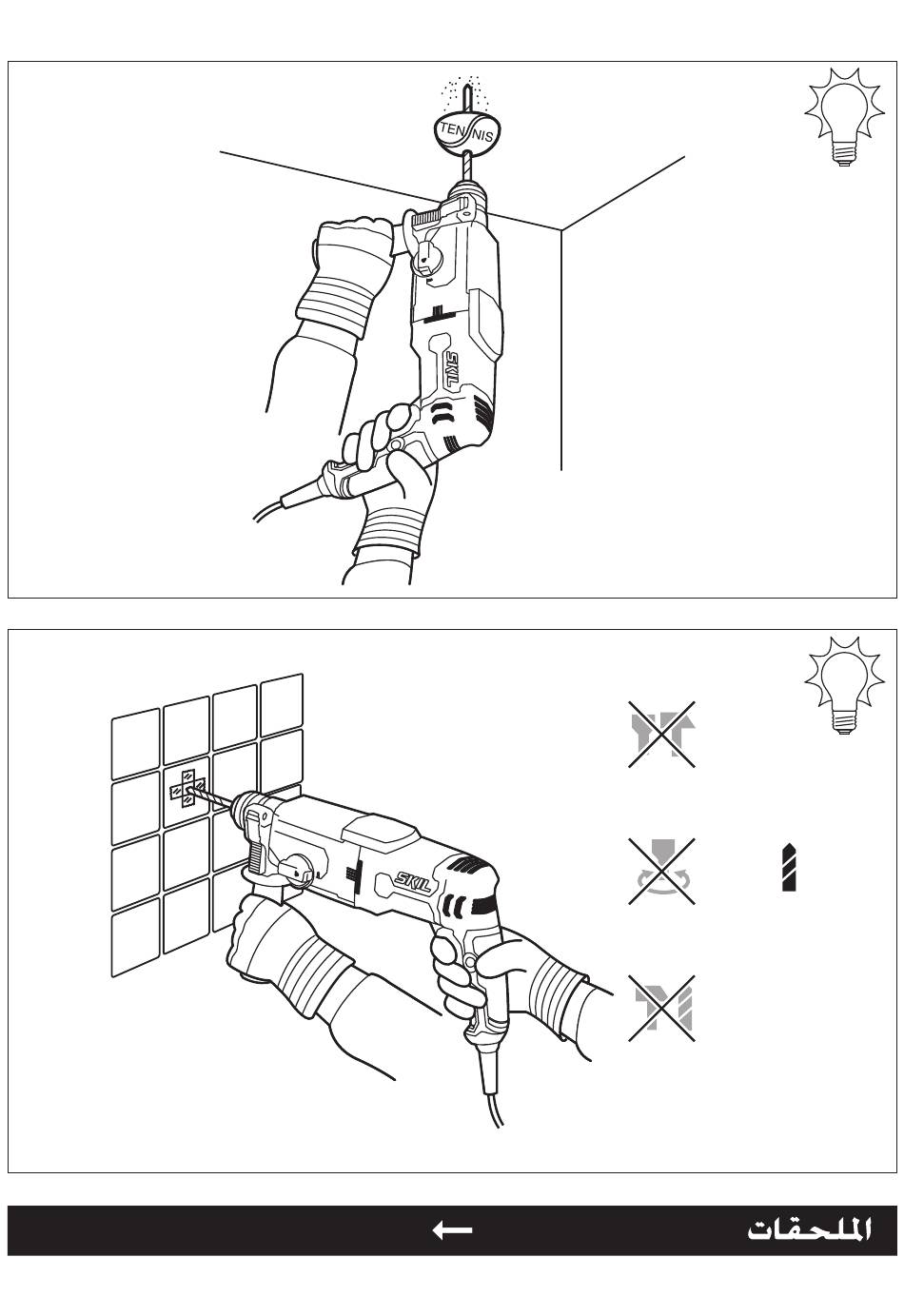 TENNIS

SKIL

SKIL

الملحقات