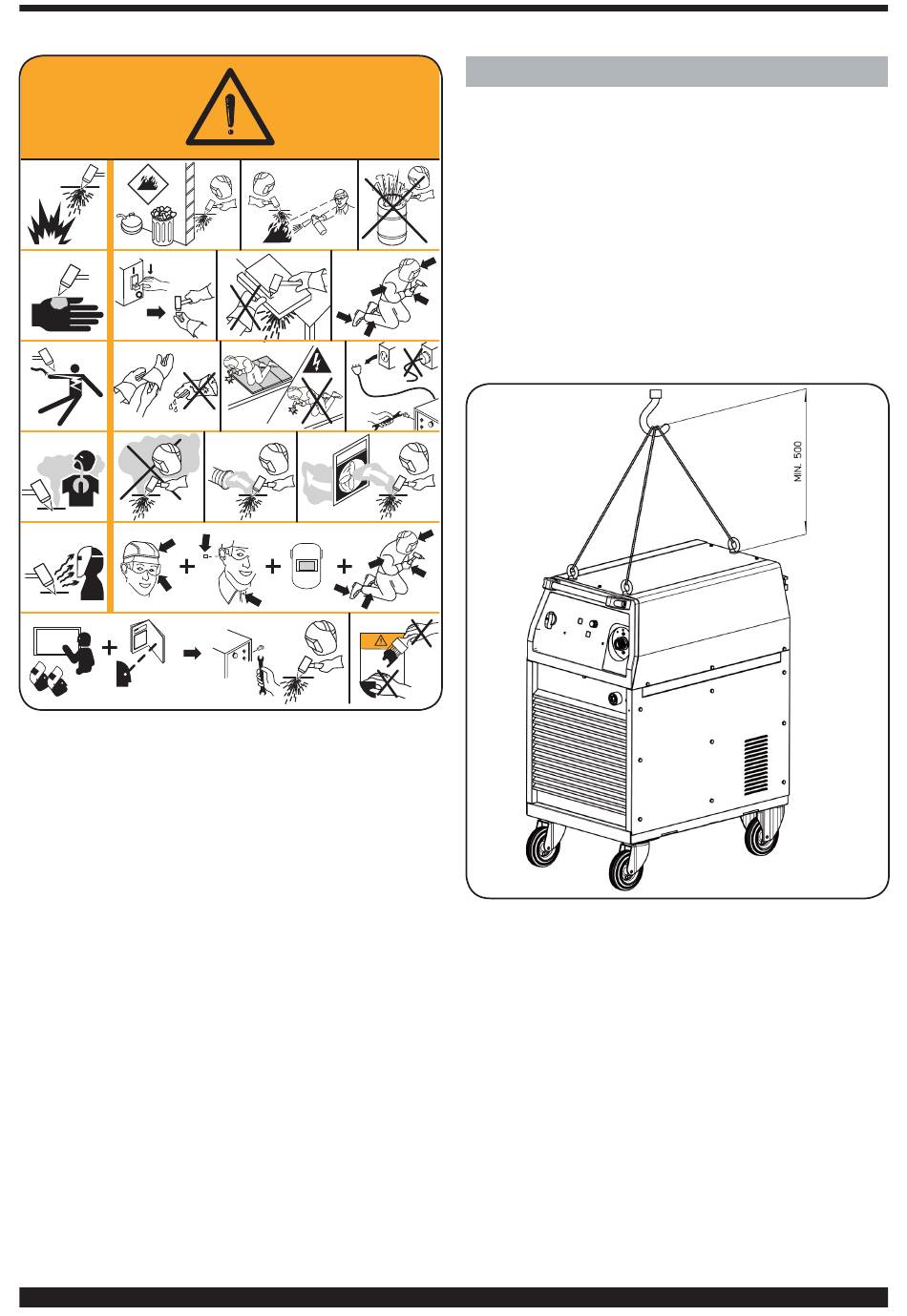 MIN. 500