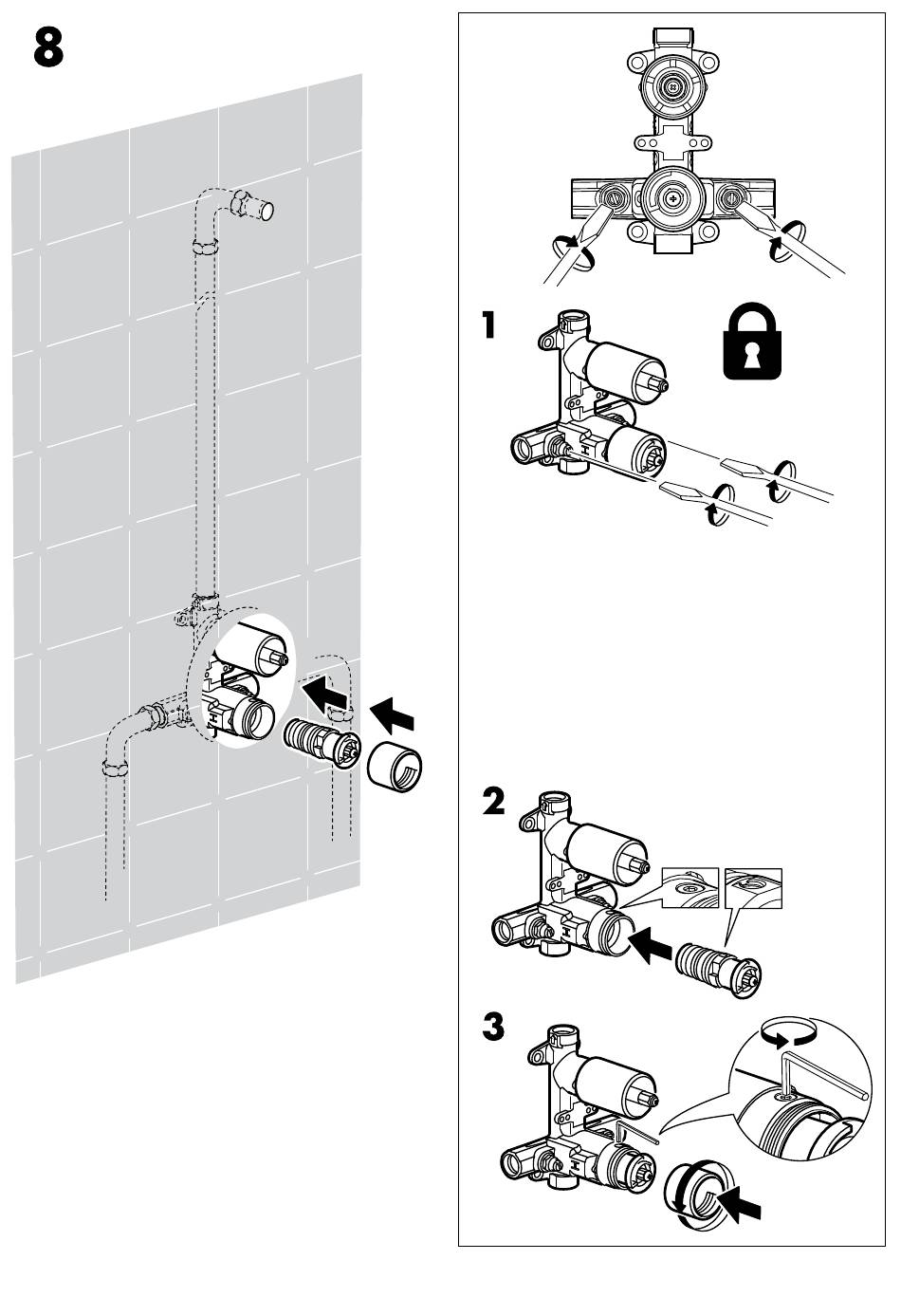 8

1

2

3