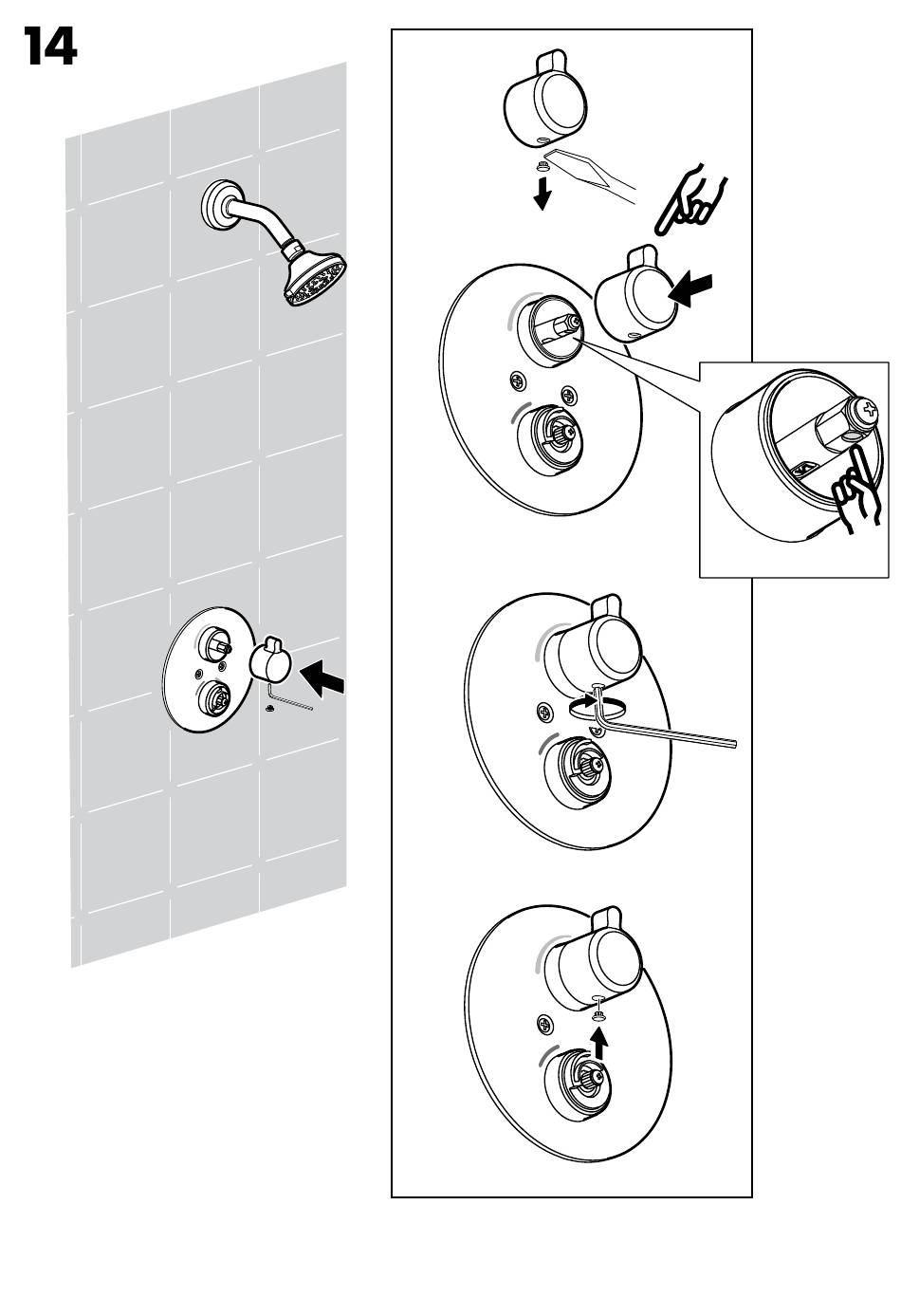 14