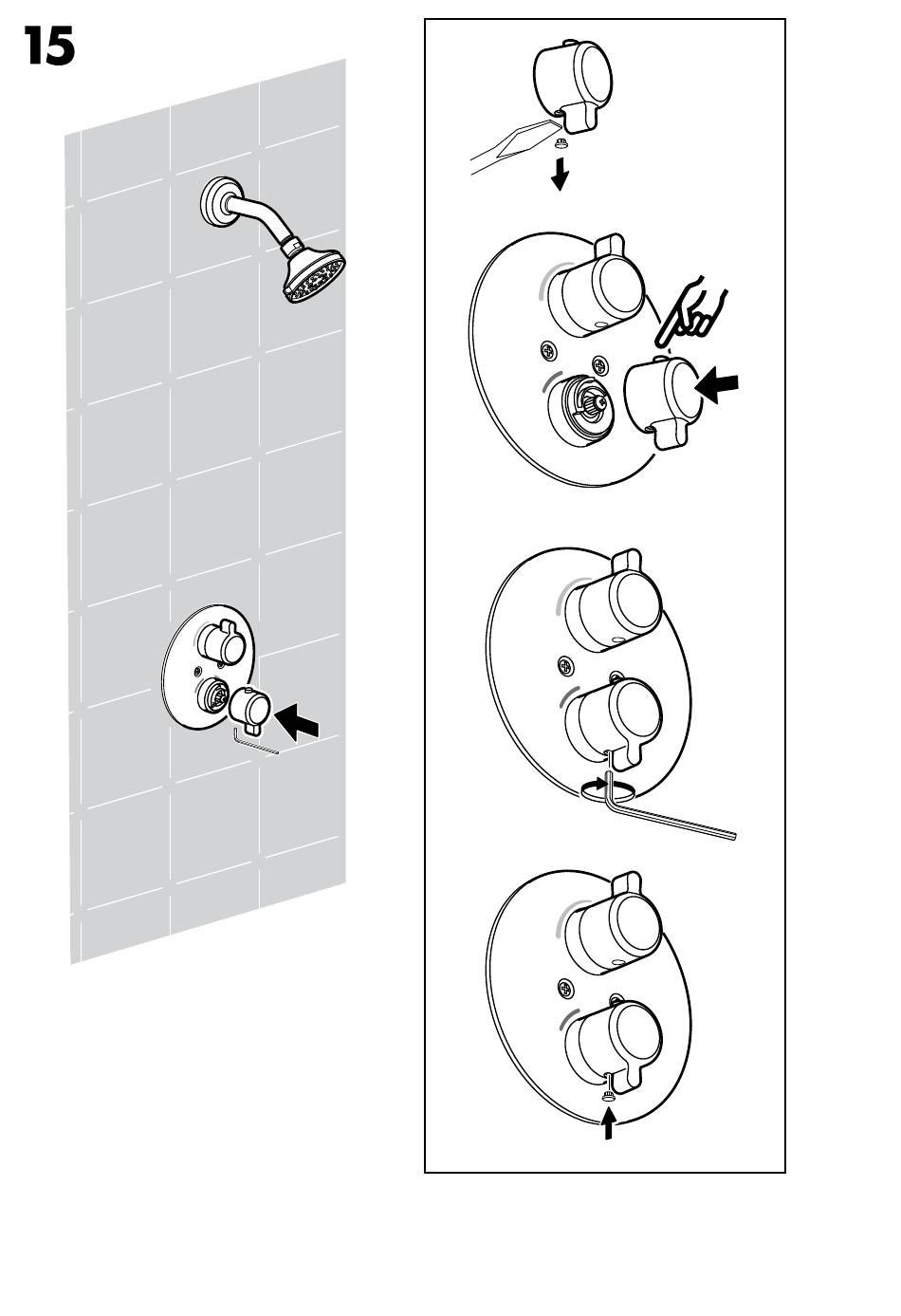 15