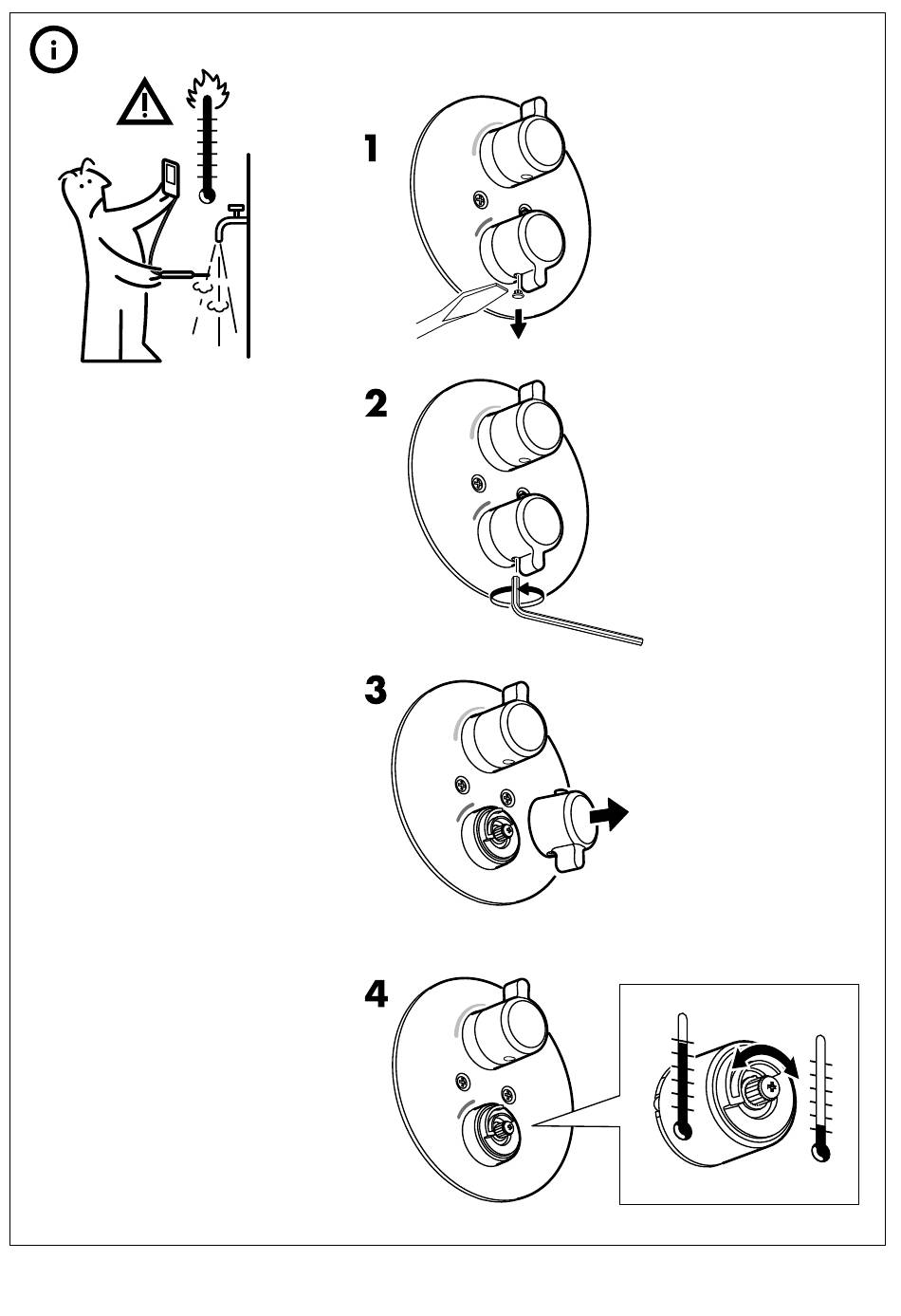 i

1

2

3

4