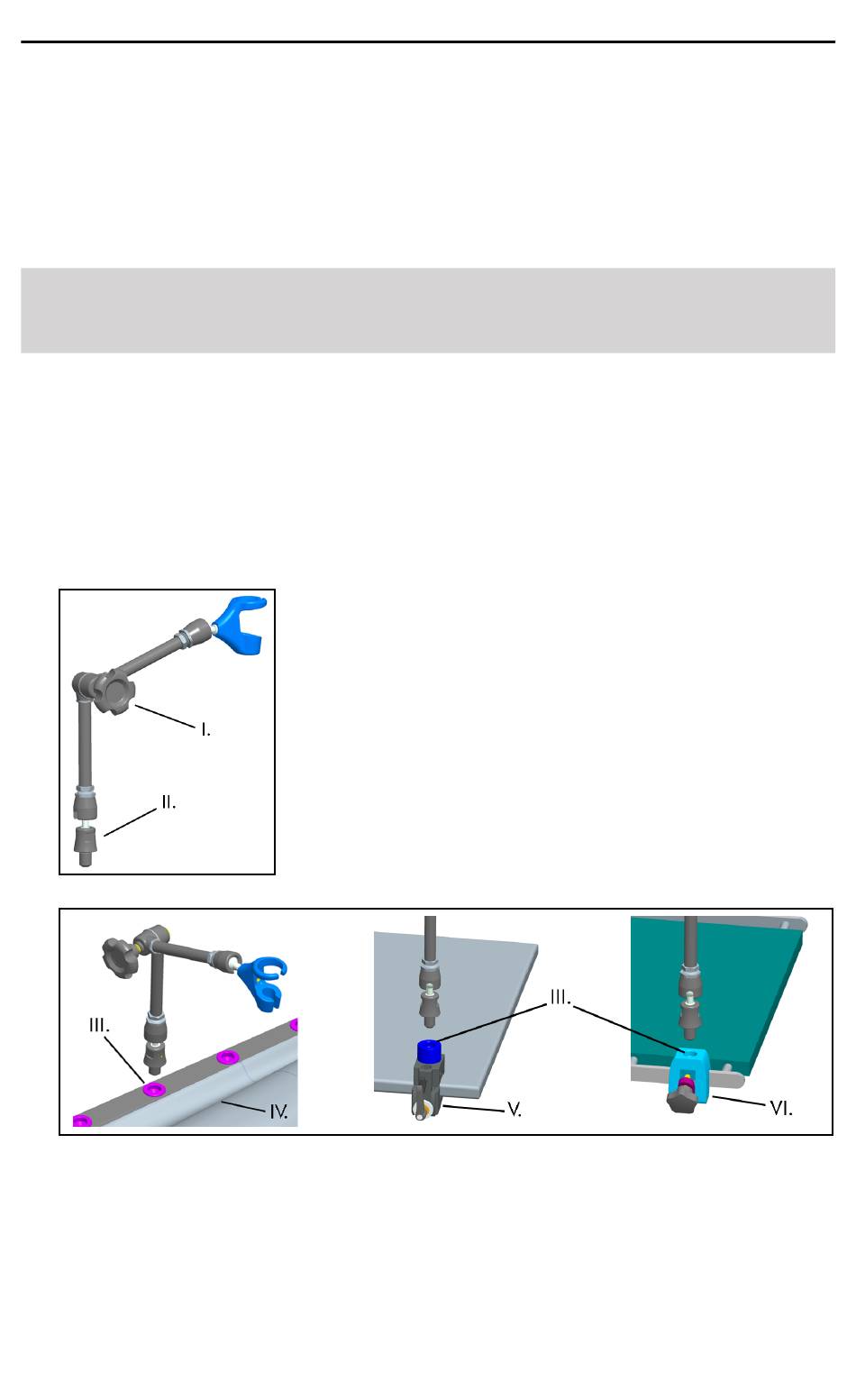 I.

II.

III.

IV.

III.

V.

VI.