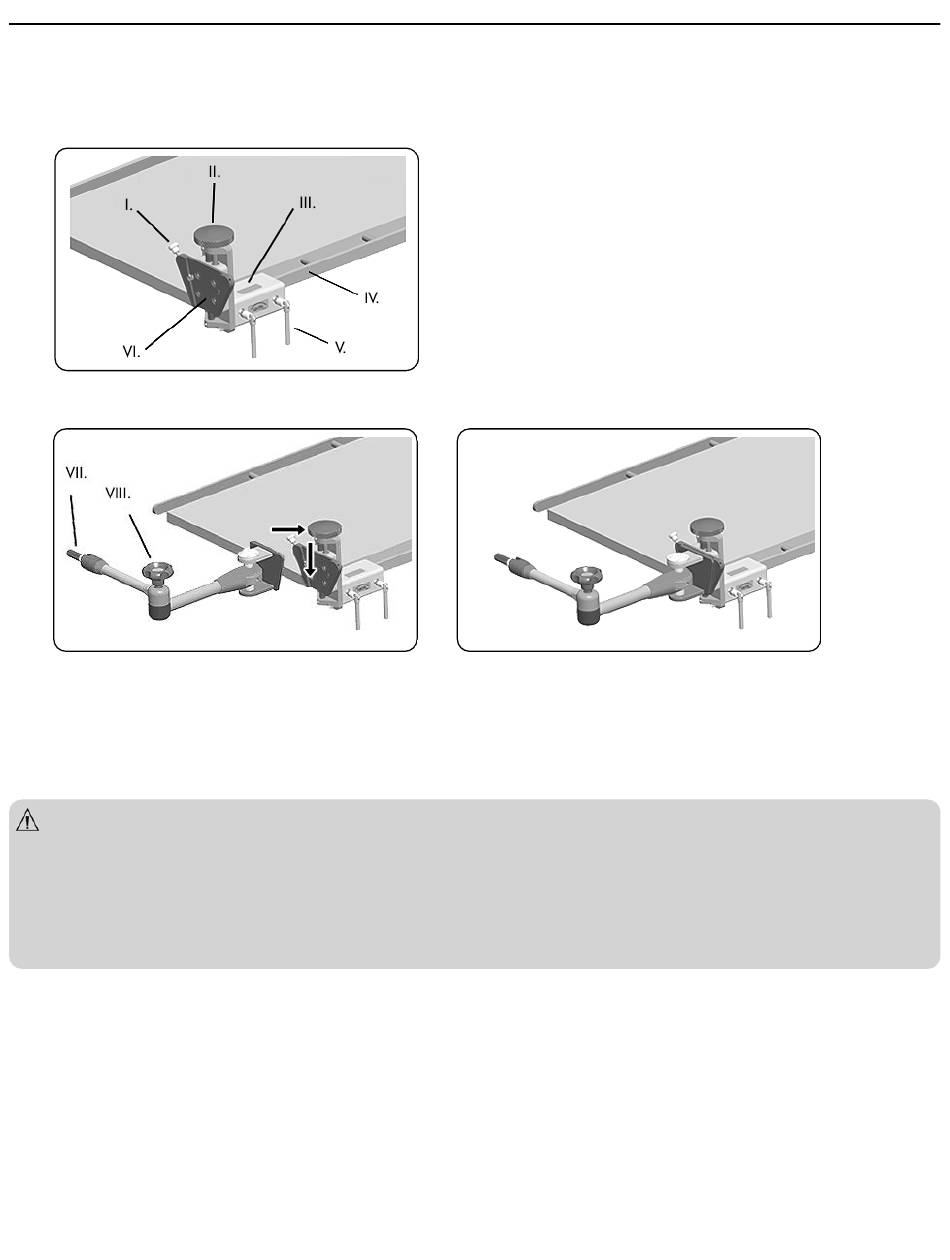 II.

I.

III.

IV.

VI.

V.

VII.

VIII.