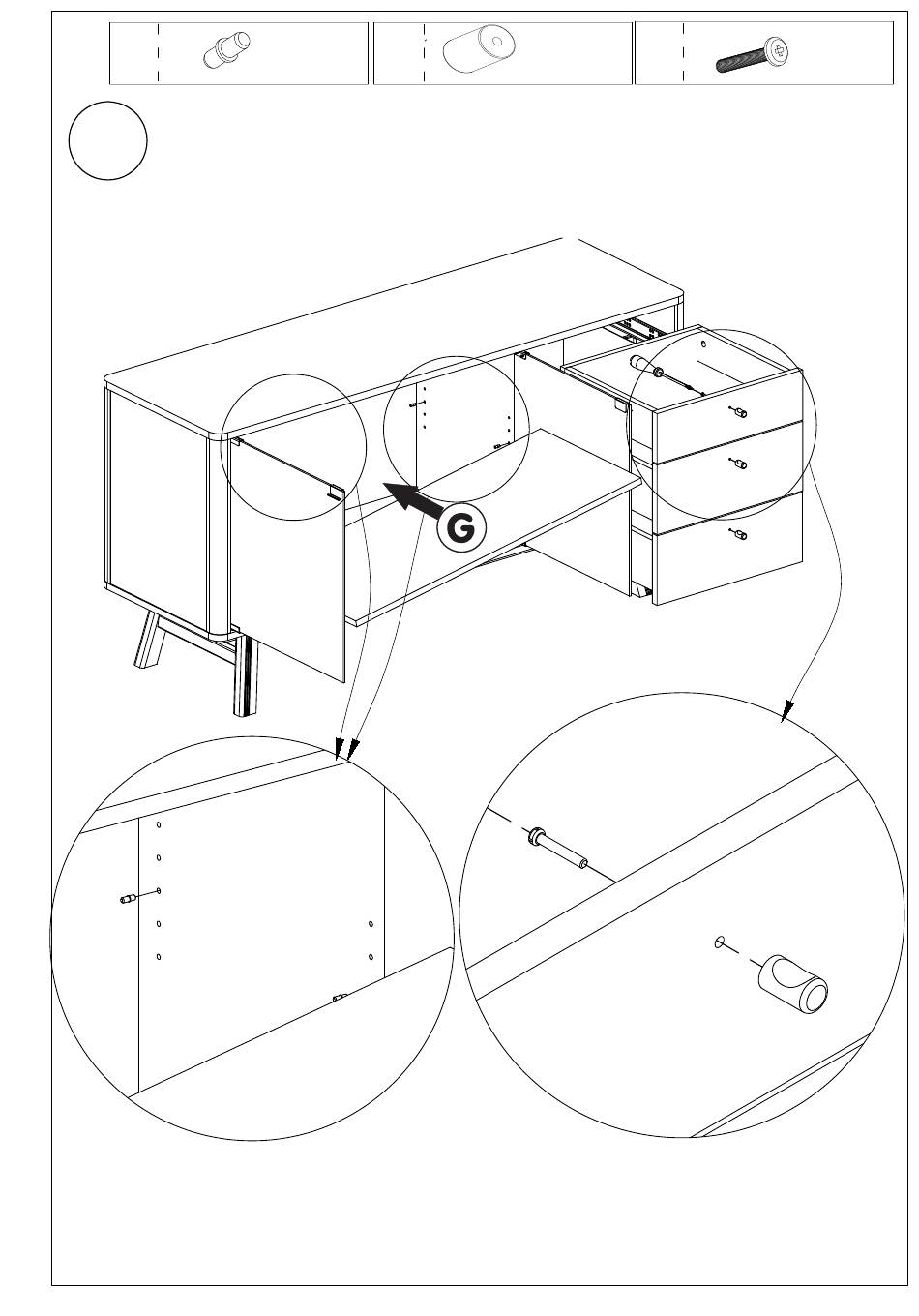 G