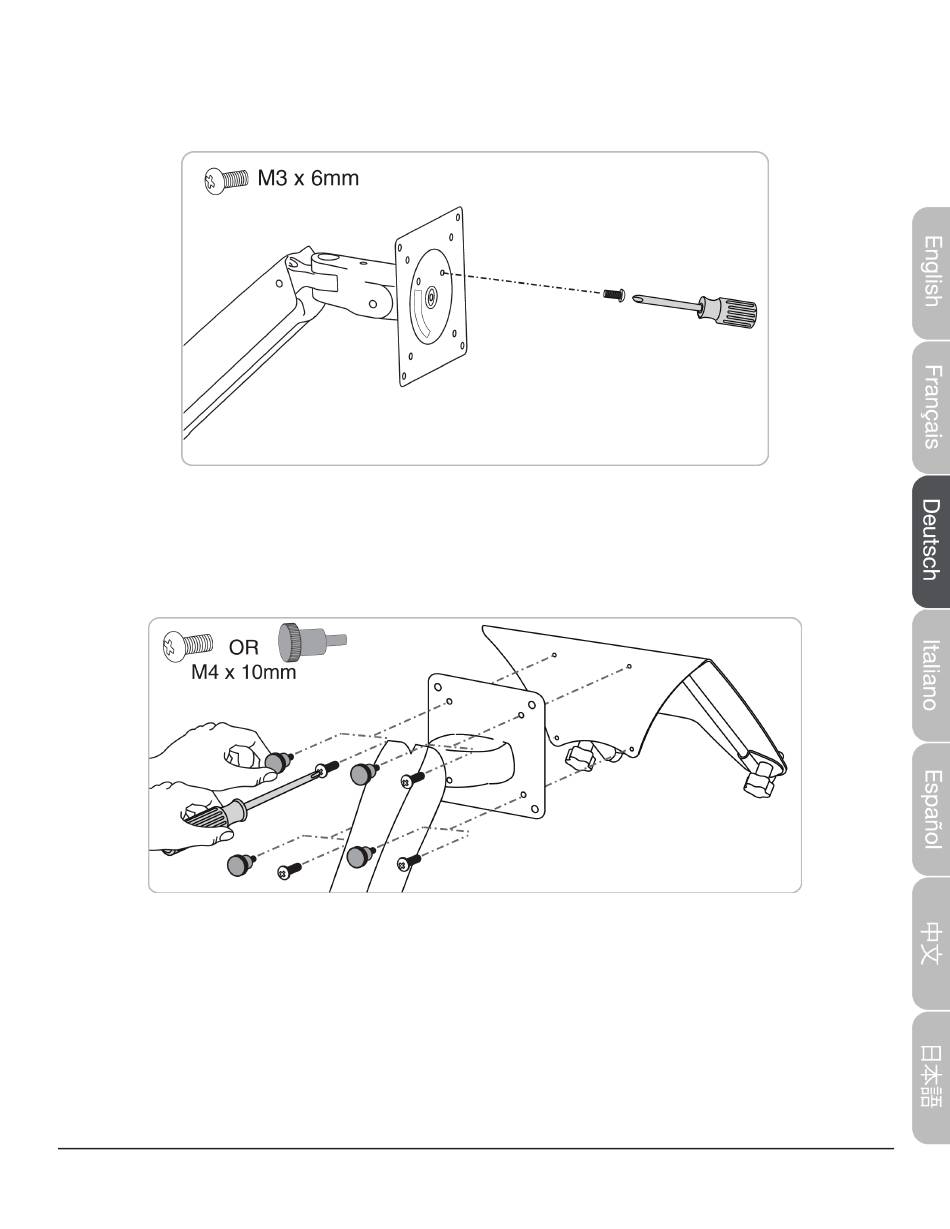 M3 x 6mm

OR
M4 x 10mm

English
Français
Deutsch
Italiano
Español
中文
日本語