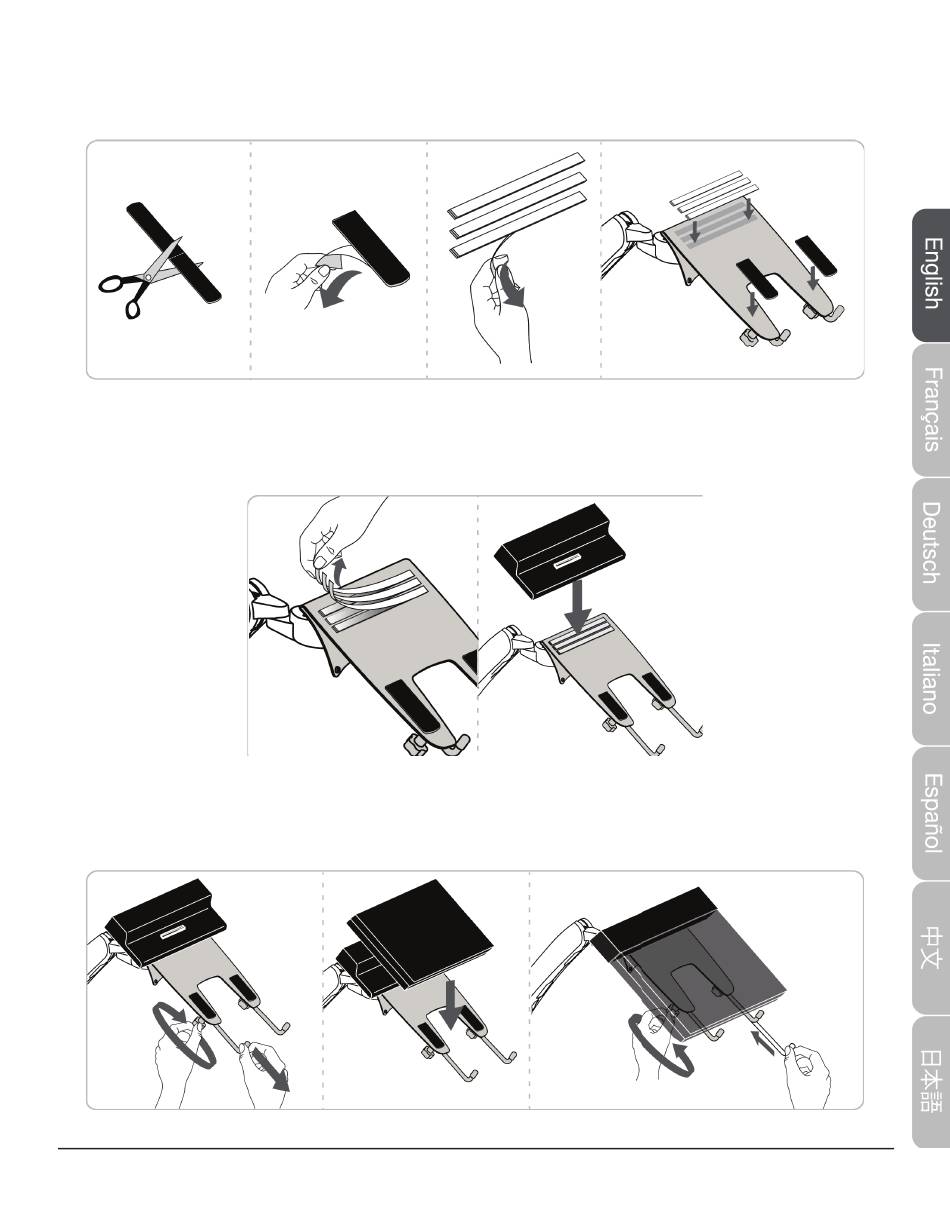 English

Français

Deutsch

Italiano

Español

中文

日本語