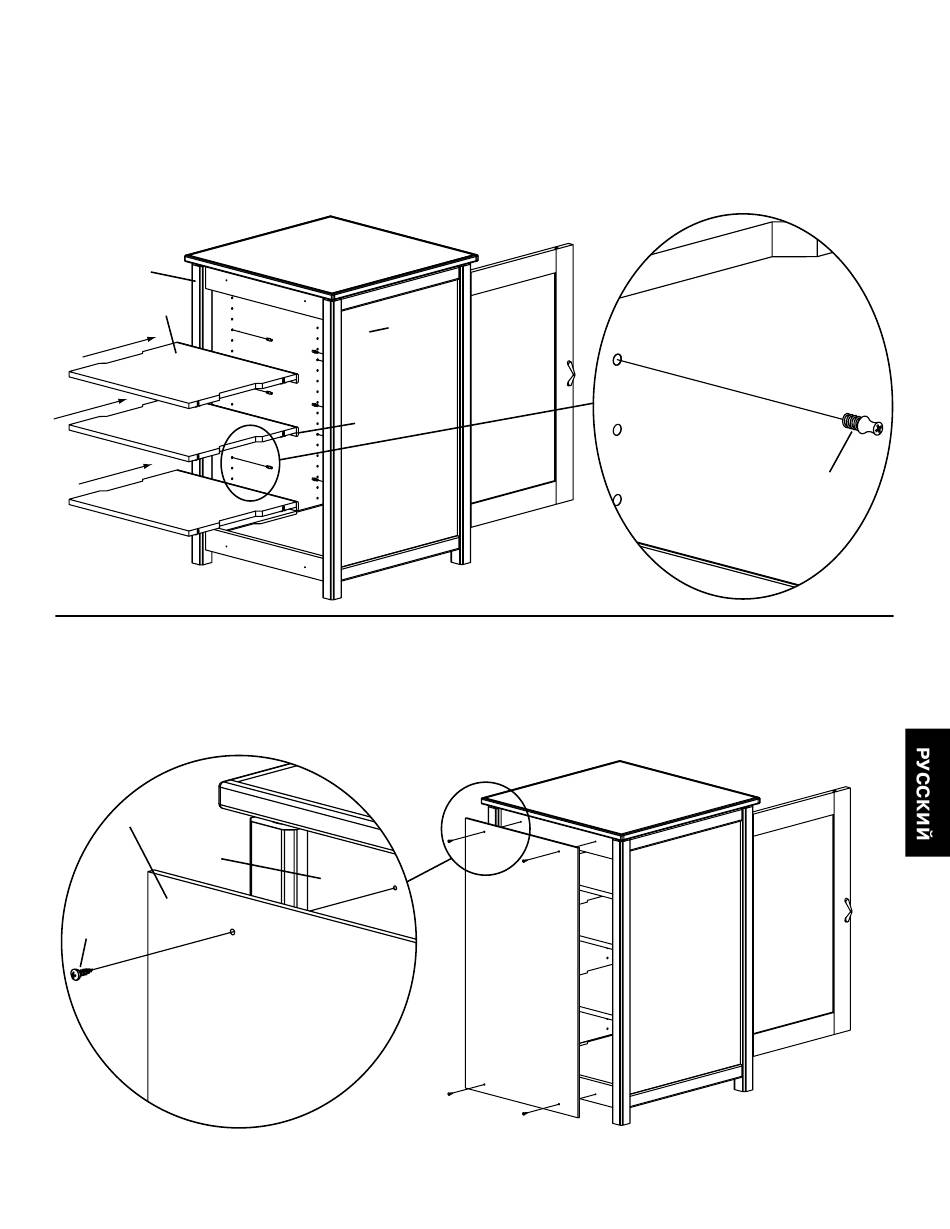 РУССКИЙ