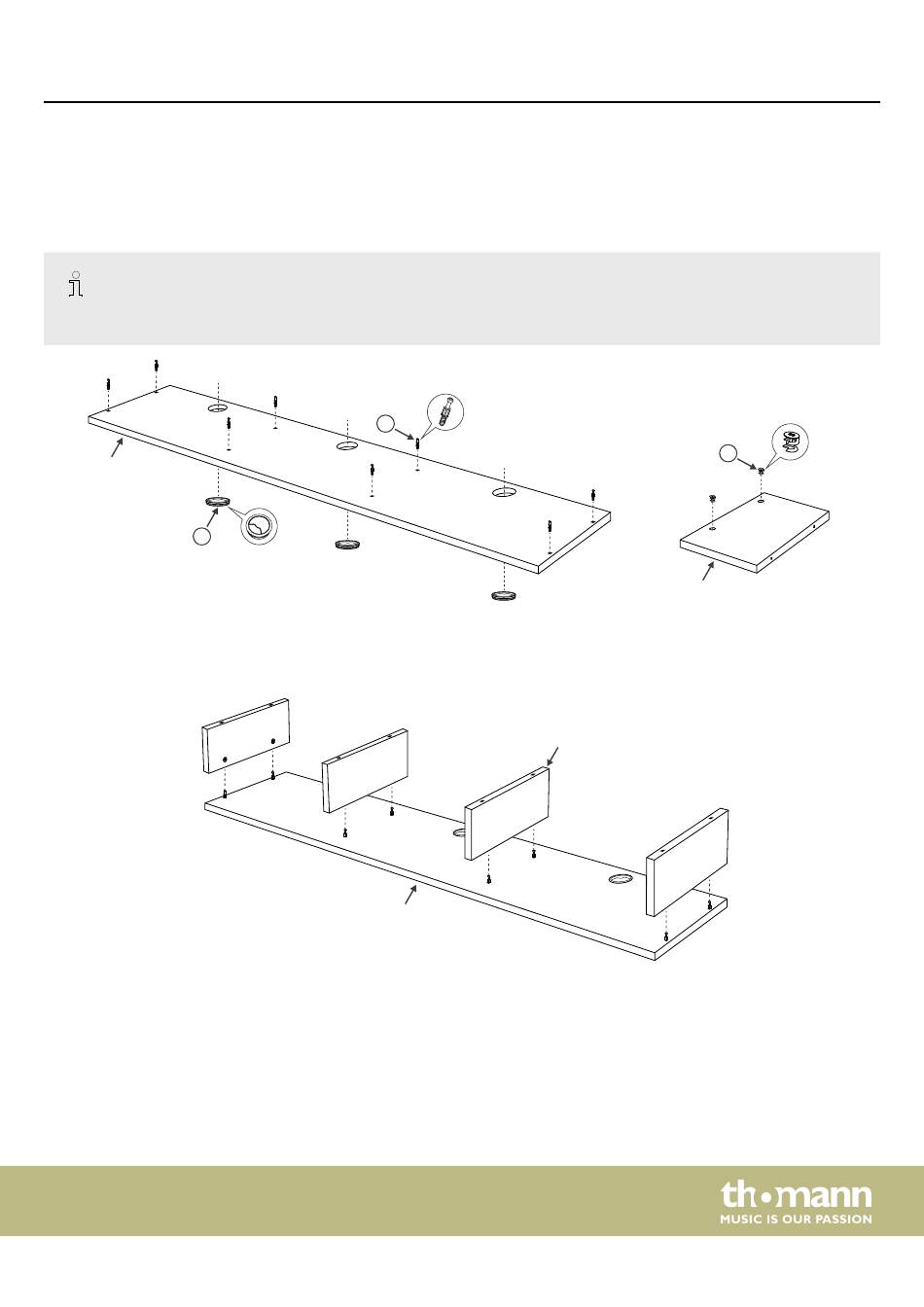 th•mann
MUSIC IS OUR PASSION