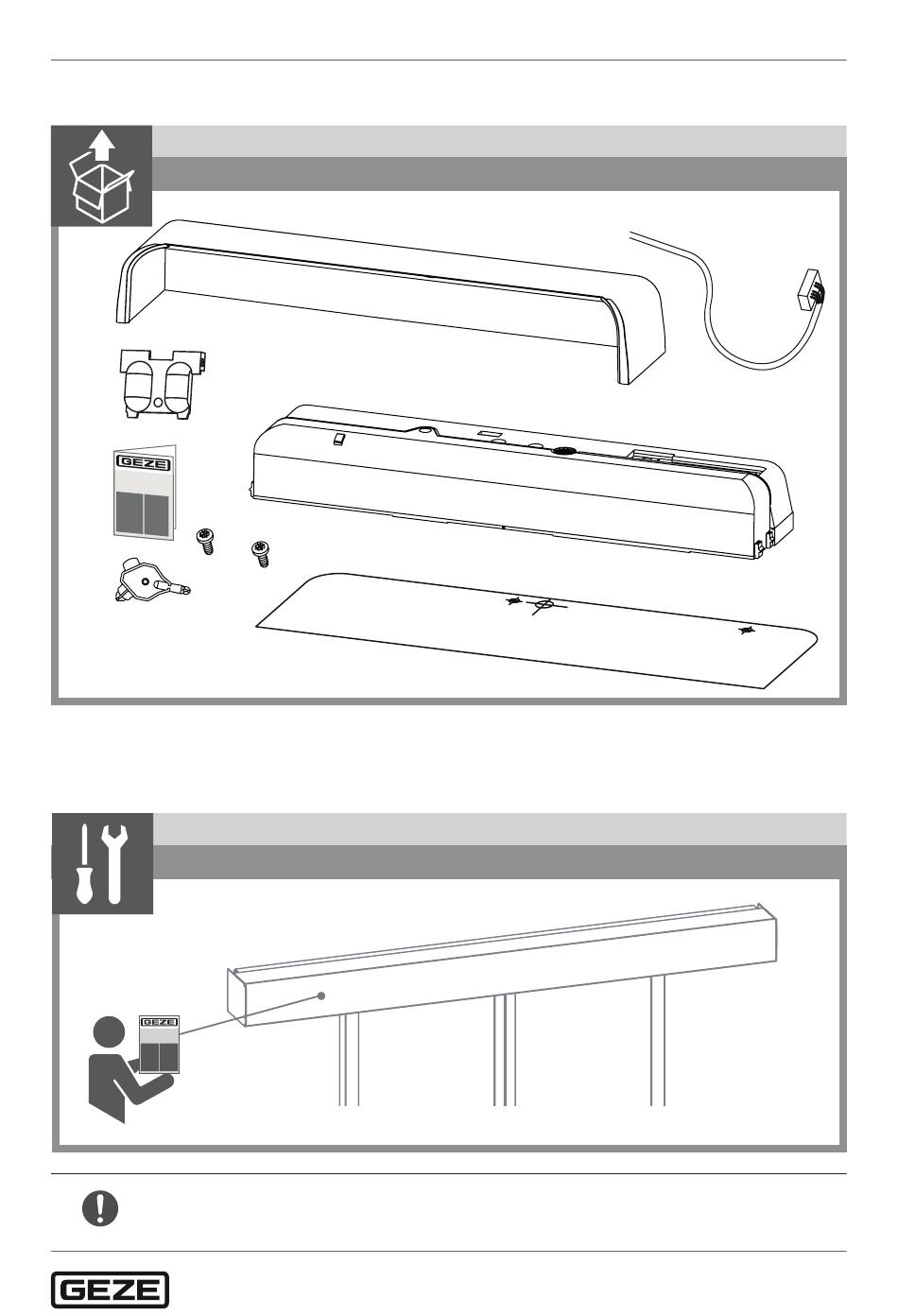 GEZE

GEZE

GEZE