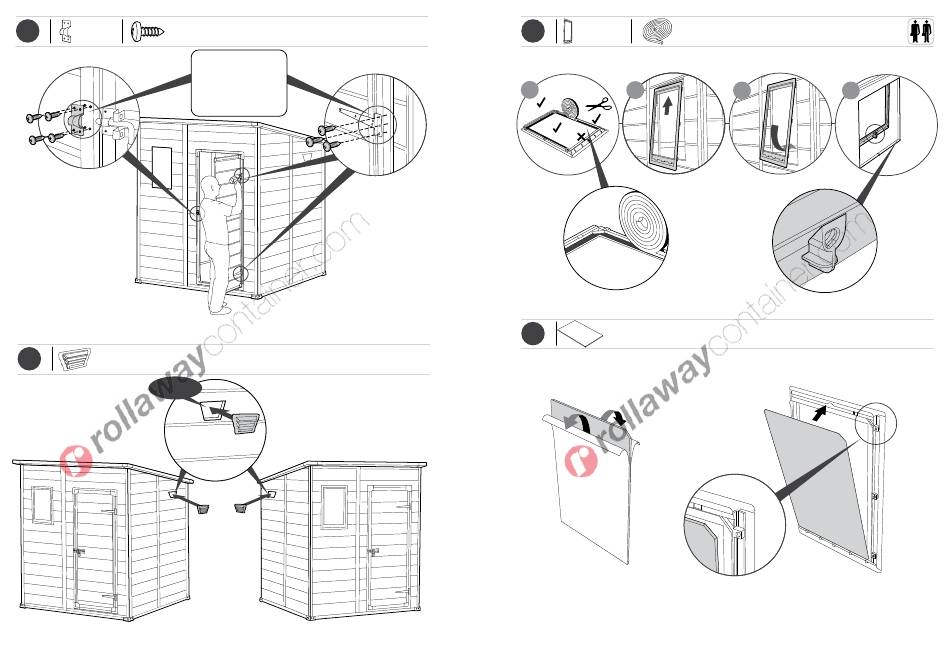 rollawaycontainer.com

rollawaycontainer.com