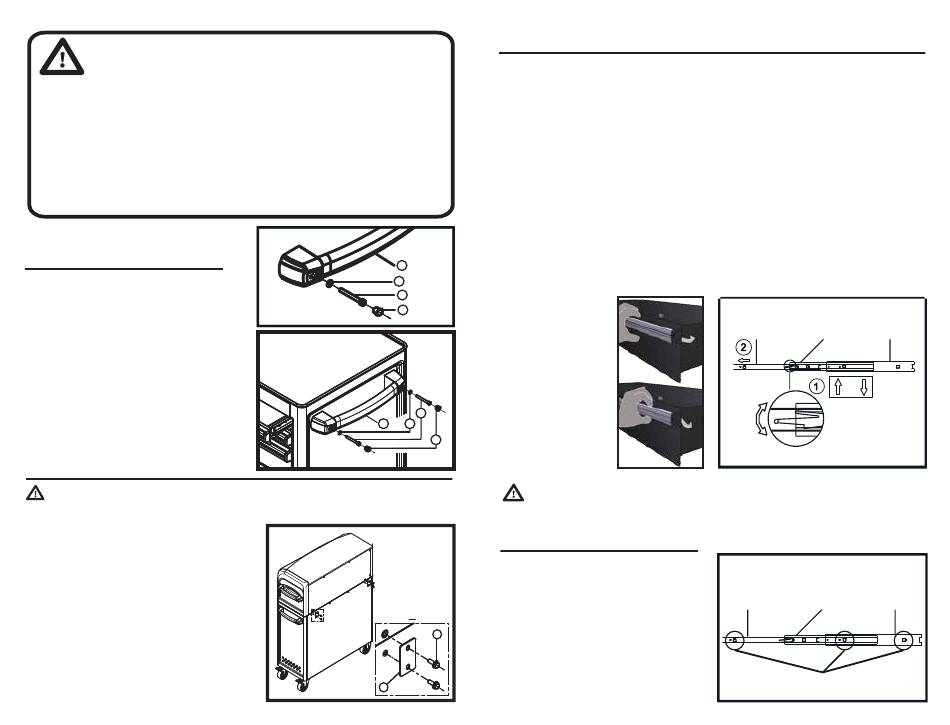 2

1