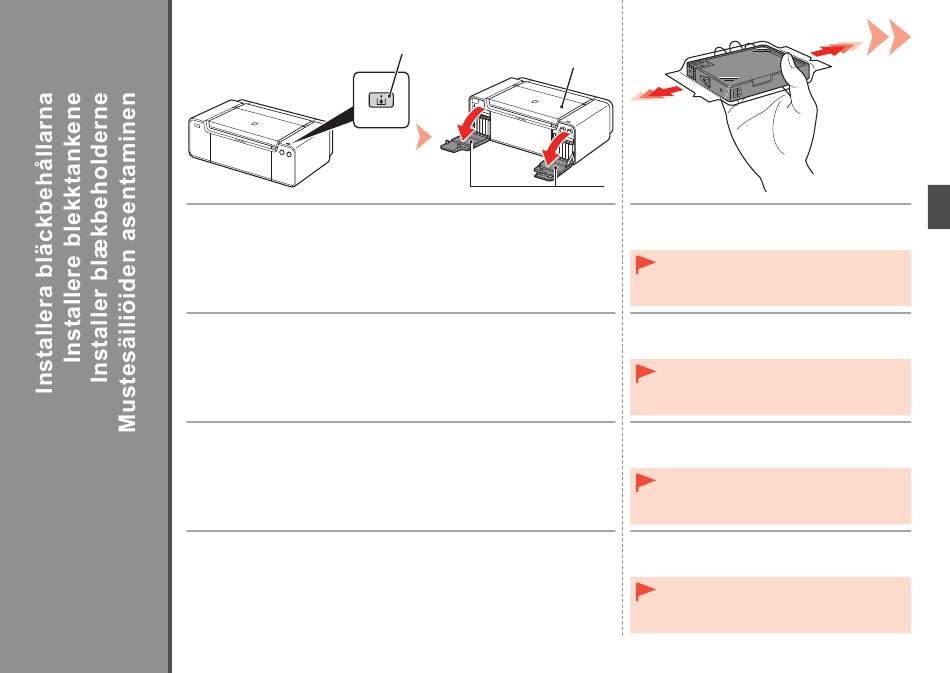 Installera bläckbehållarna
Installere blekktankene
Installer blækbeholderne
Mustesäiliöiden asentaminen