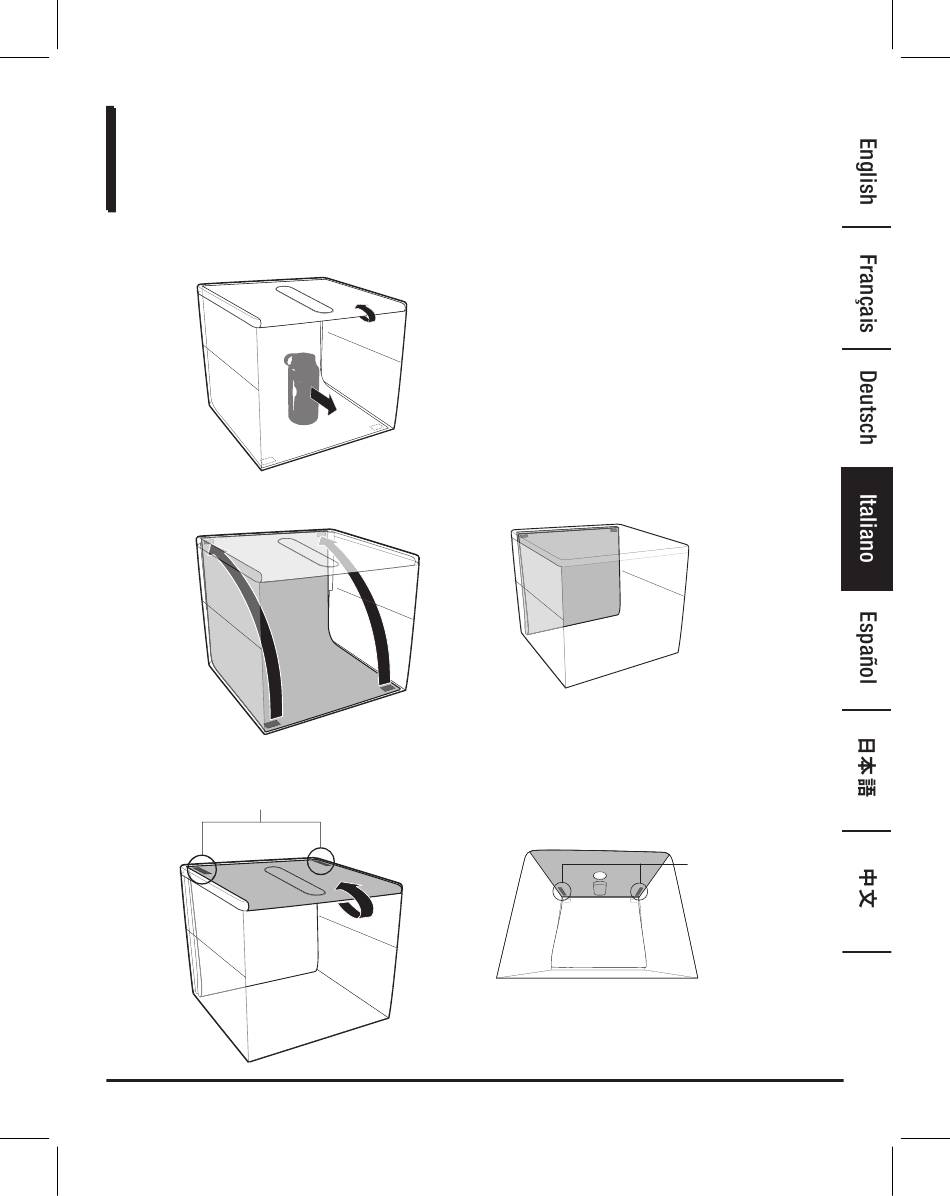 English

Français

Deutsch

Italiano

Español

日本語

中文