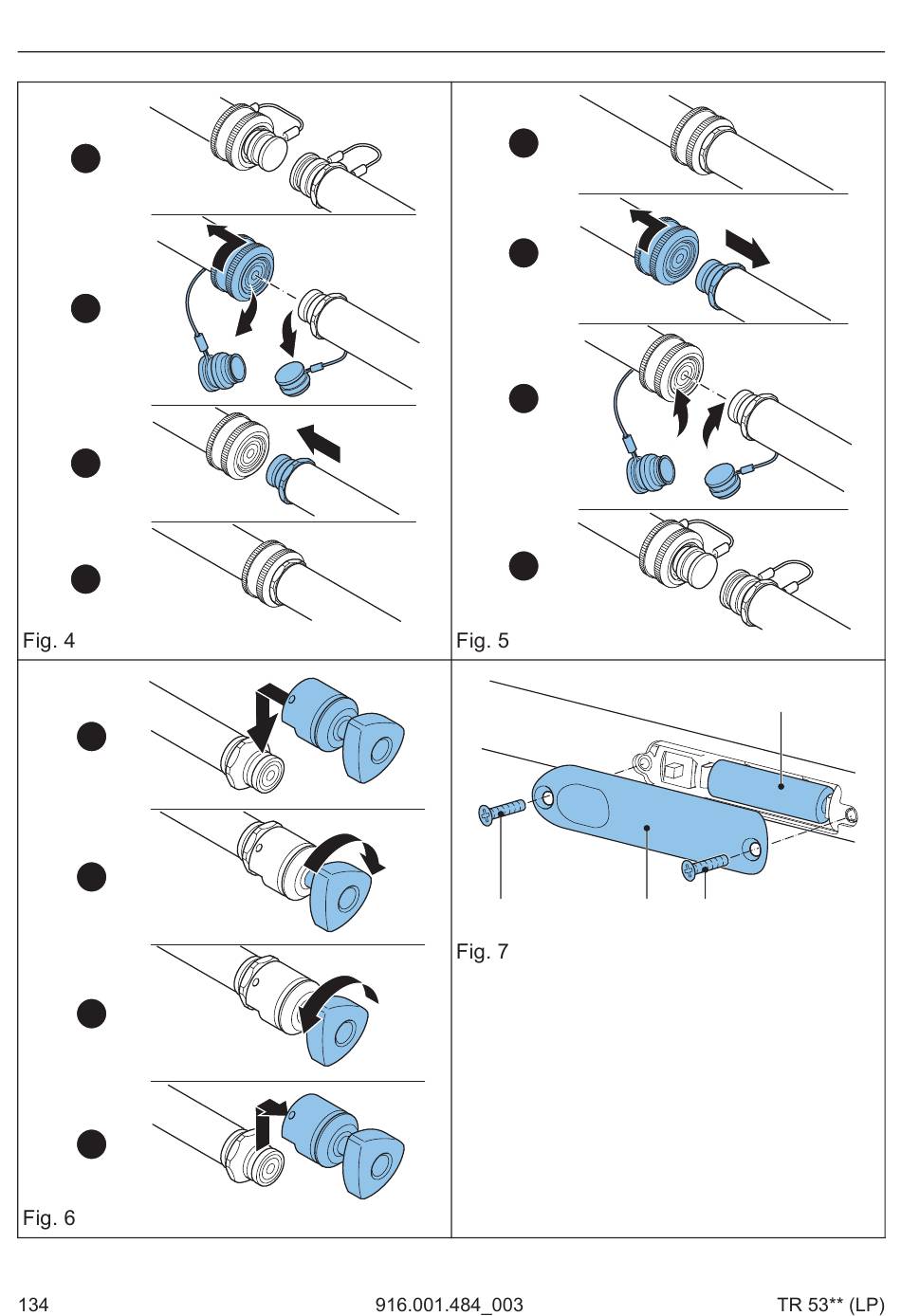 Fig. 4

Fig. 5

Fig. 6

Fig. 7

134 916.001.484_003 TR 53** (LP)