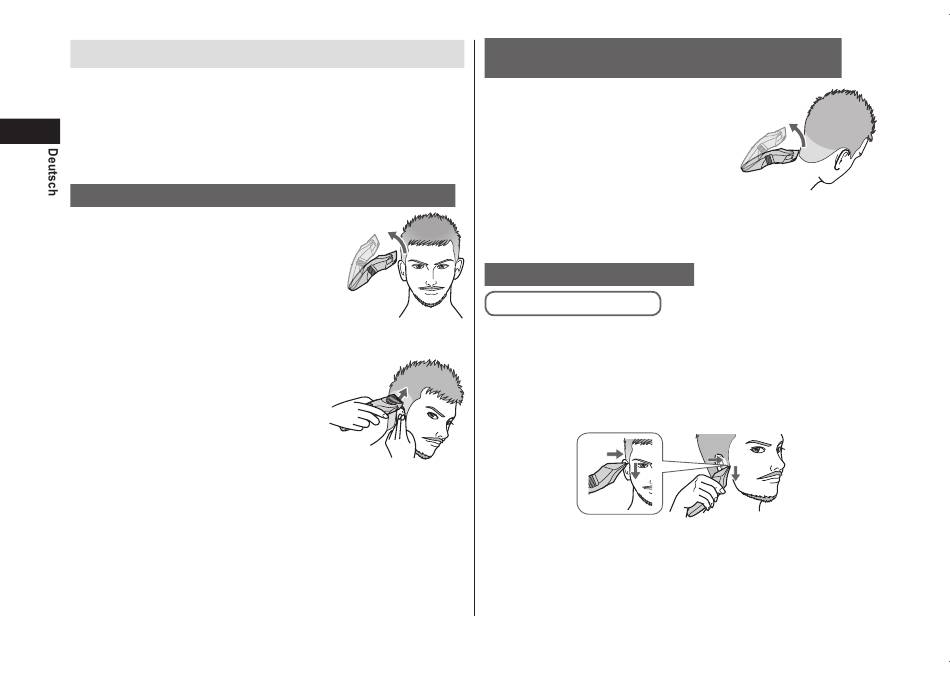 Deutsch