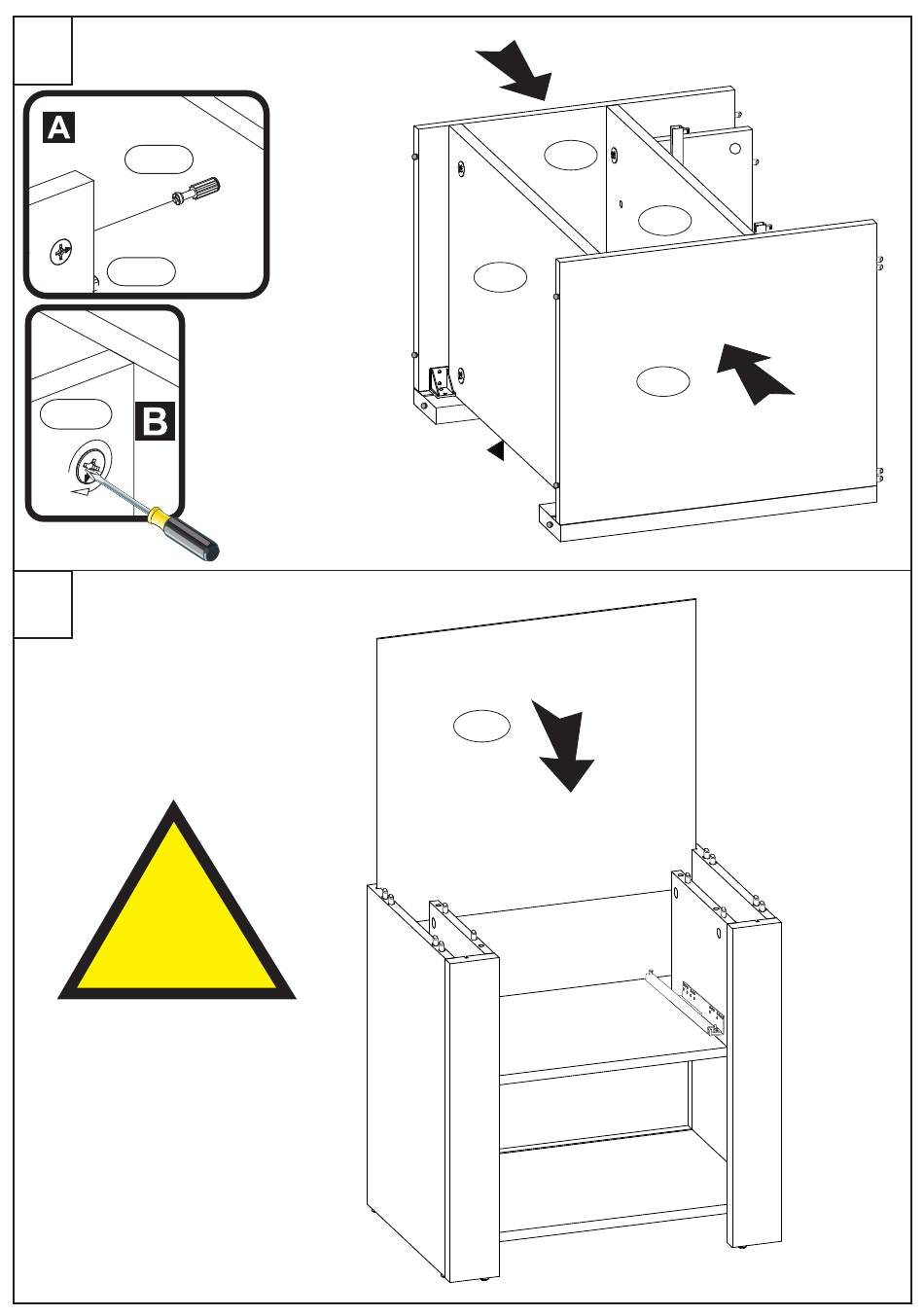 A

B