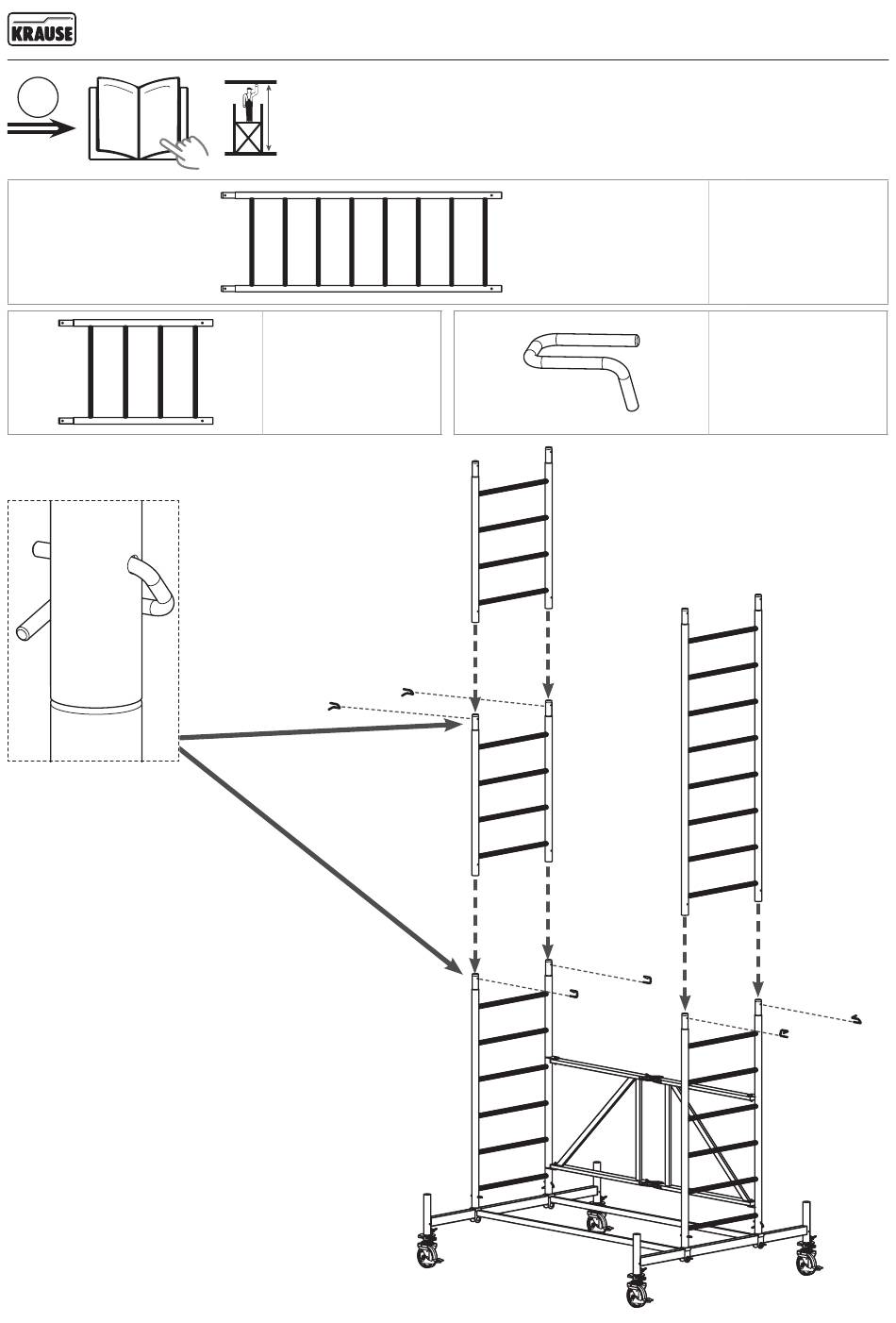 KRAUSE